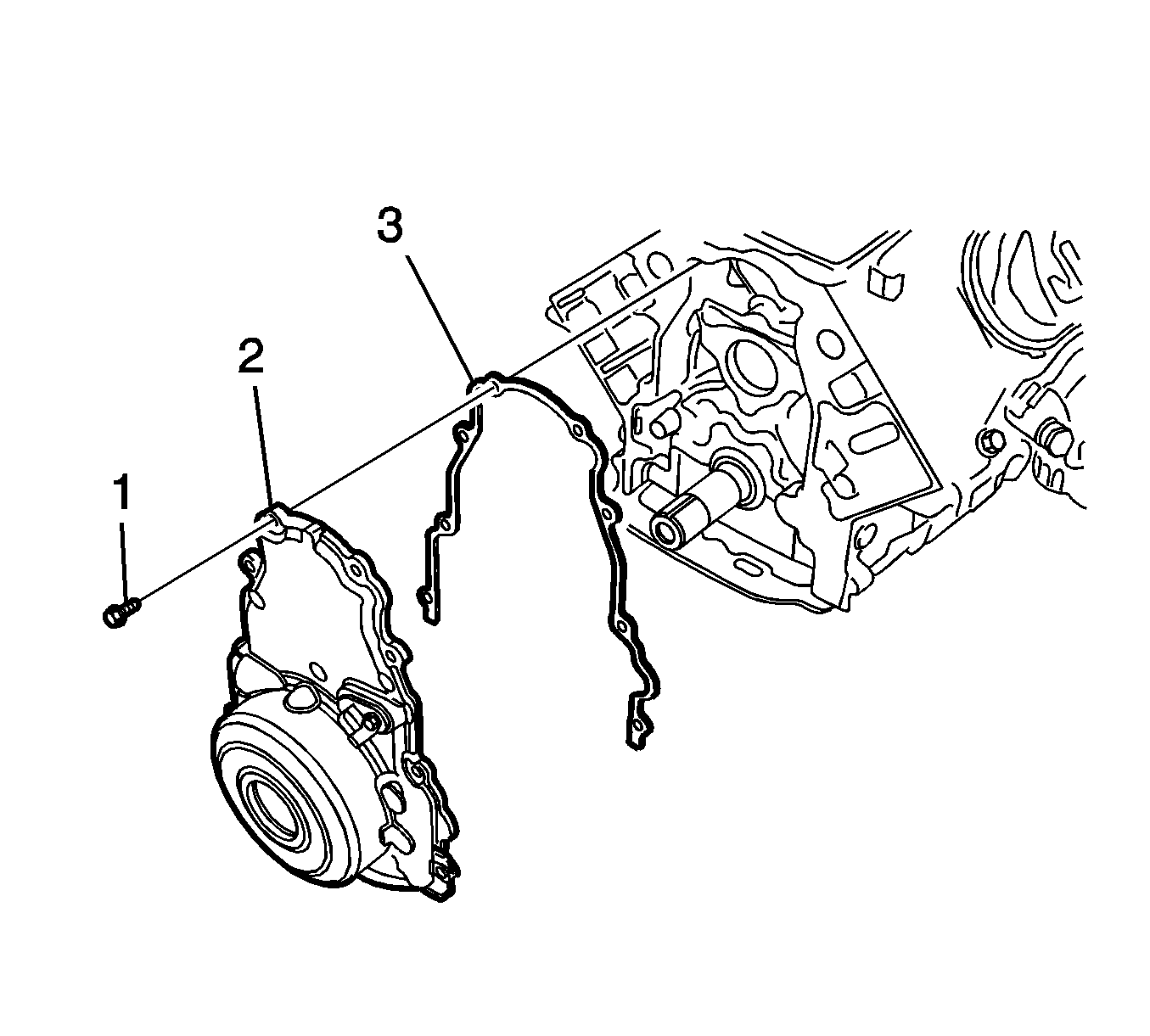 3
2
1