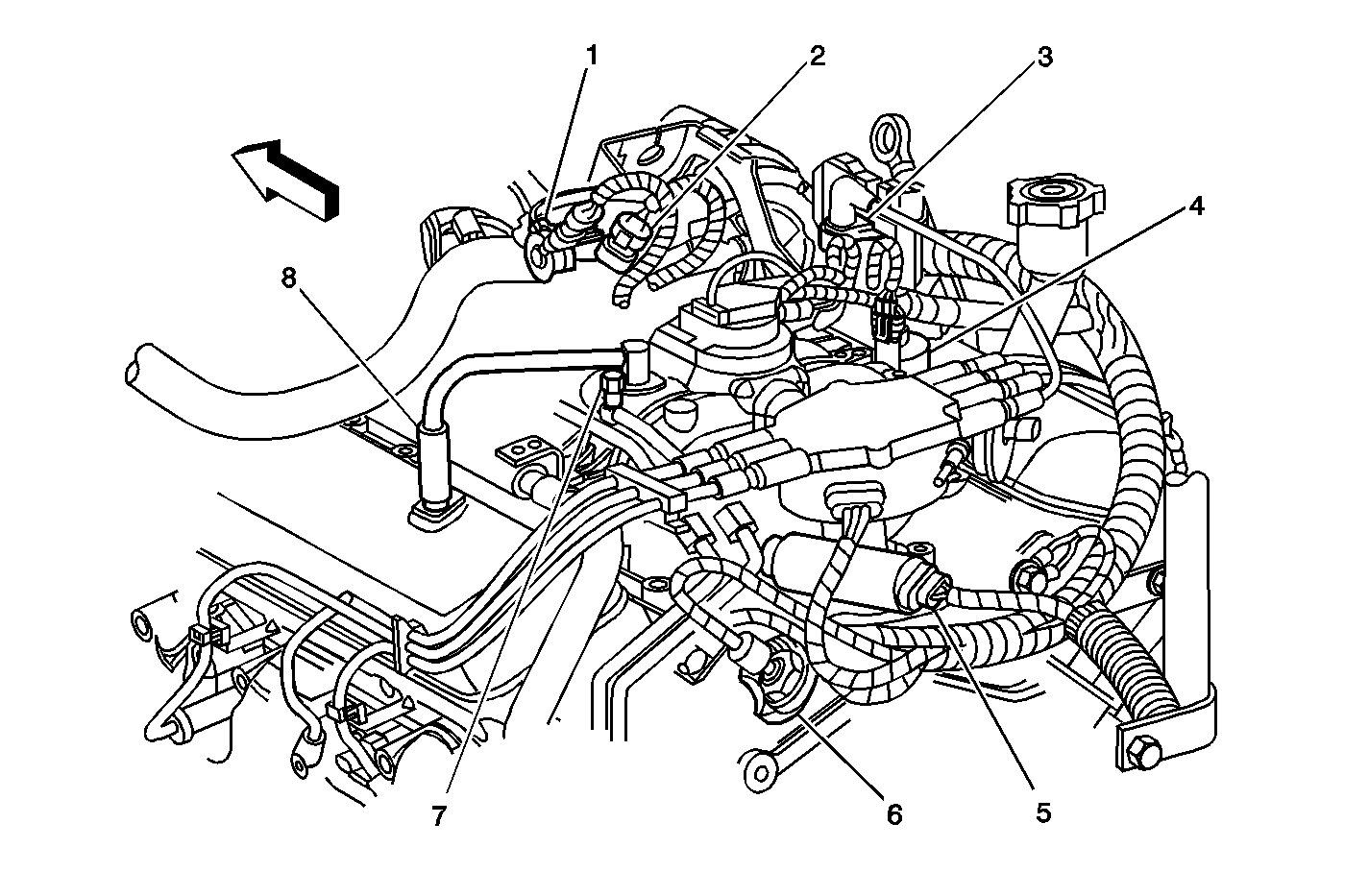 1
2
3
4
8
7
6
5