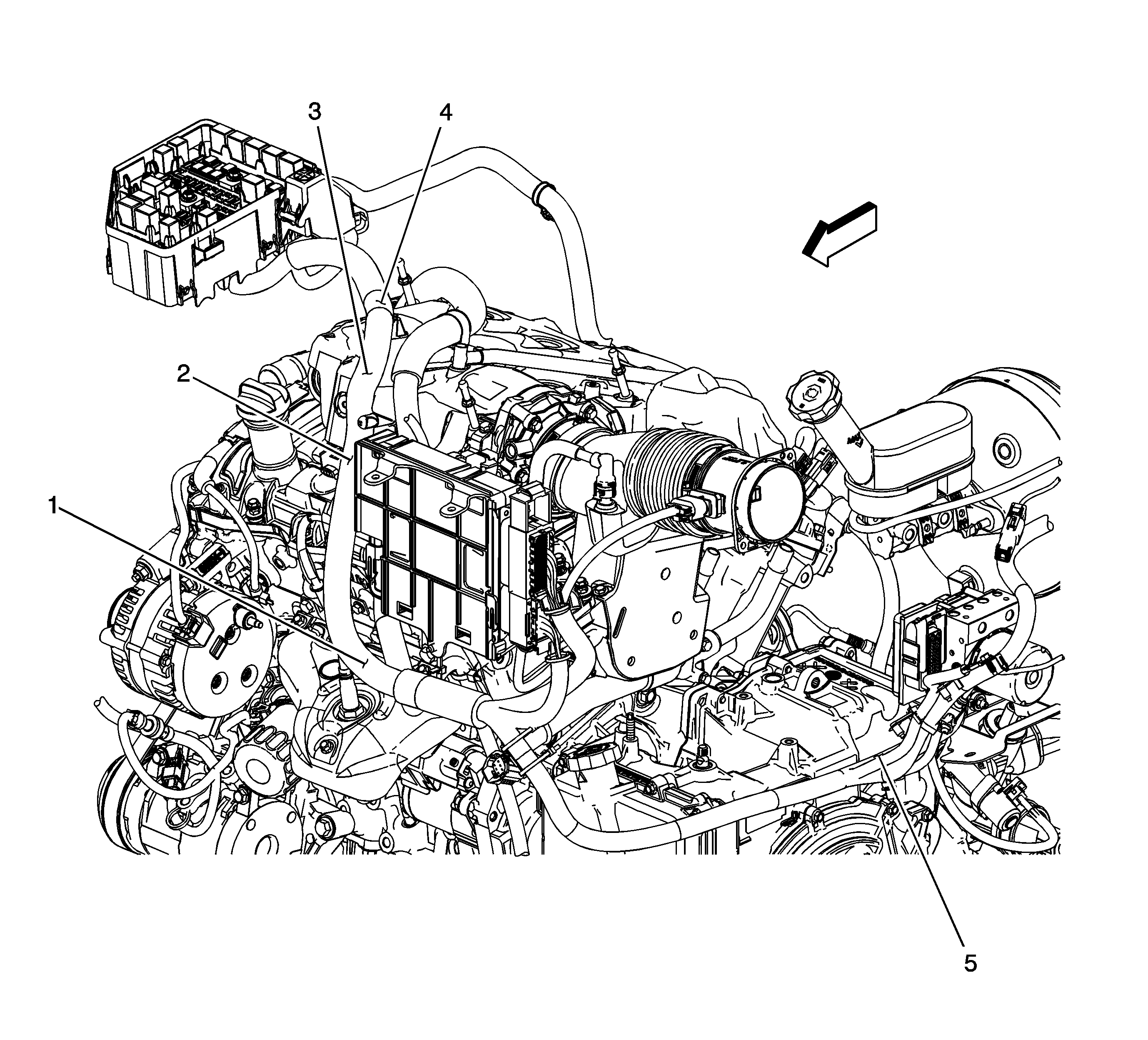 3
4
2
1
5