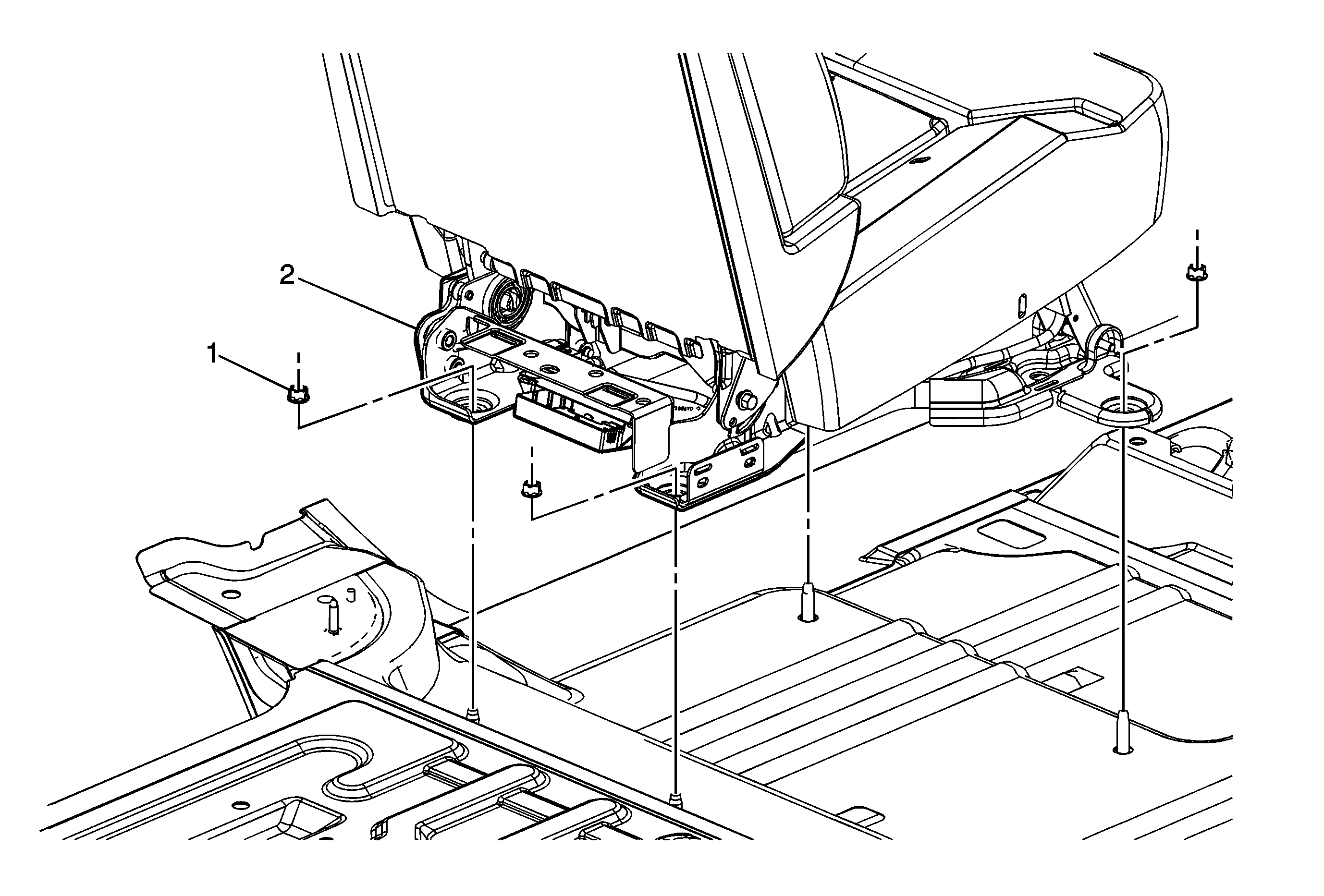 2

1