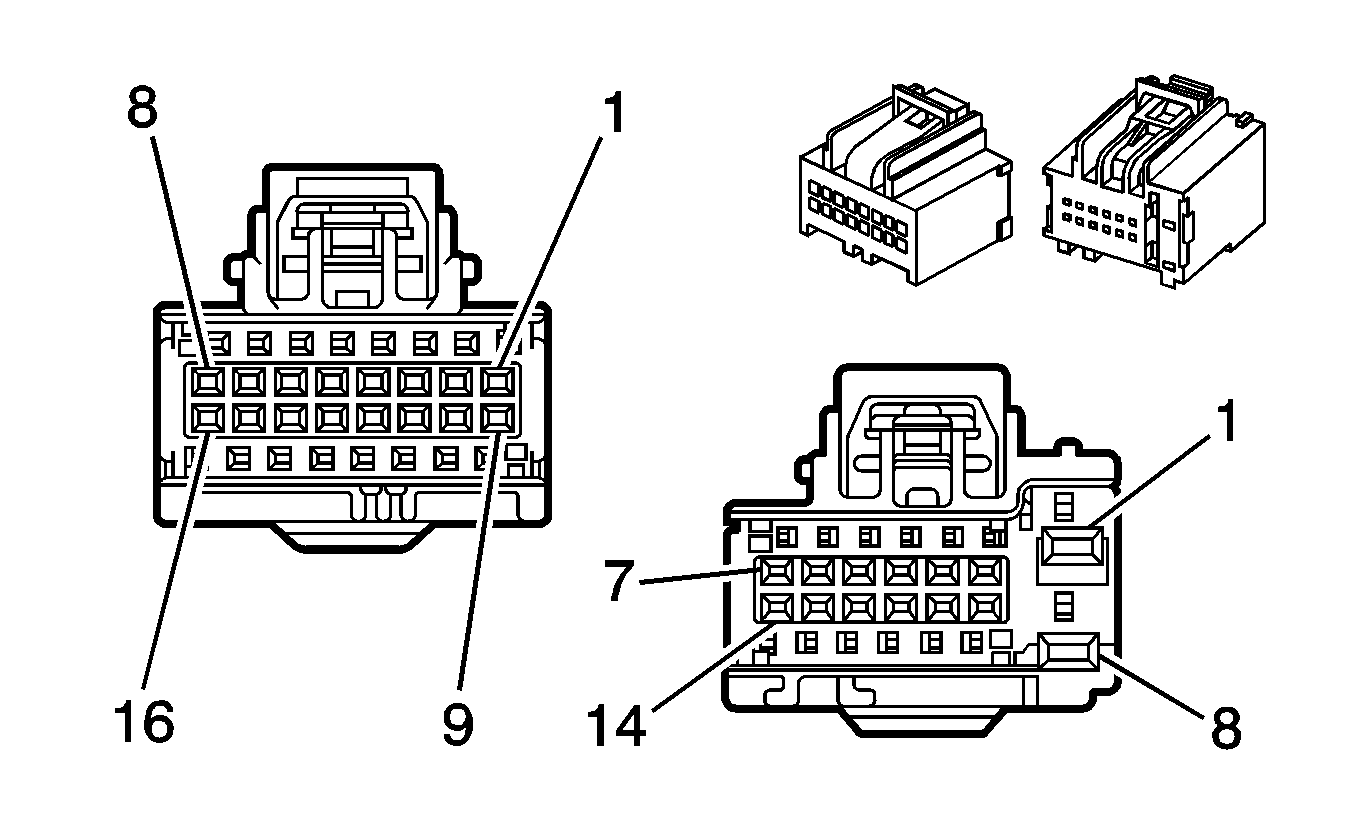 8
1
16
9
1
7
14
8