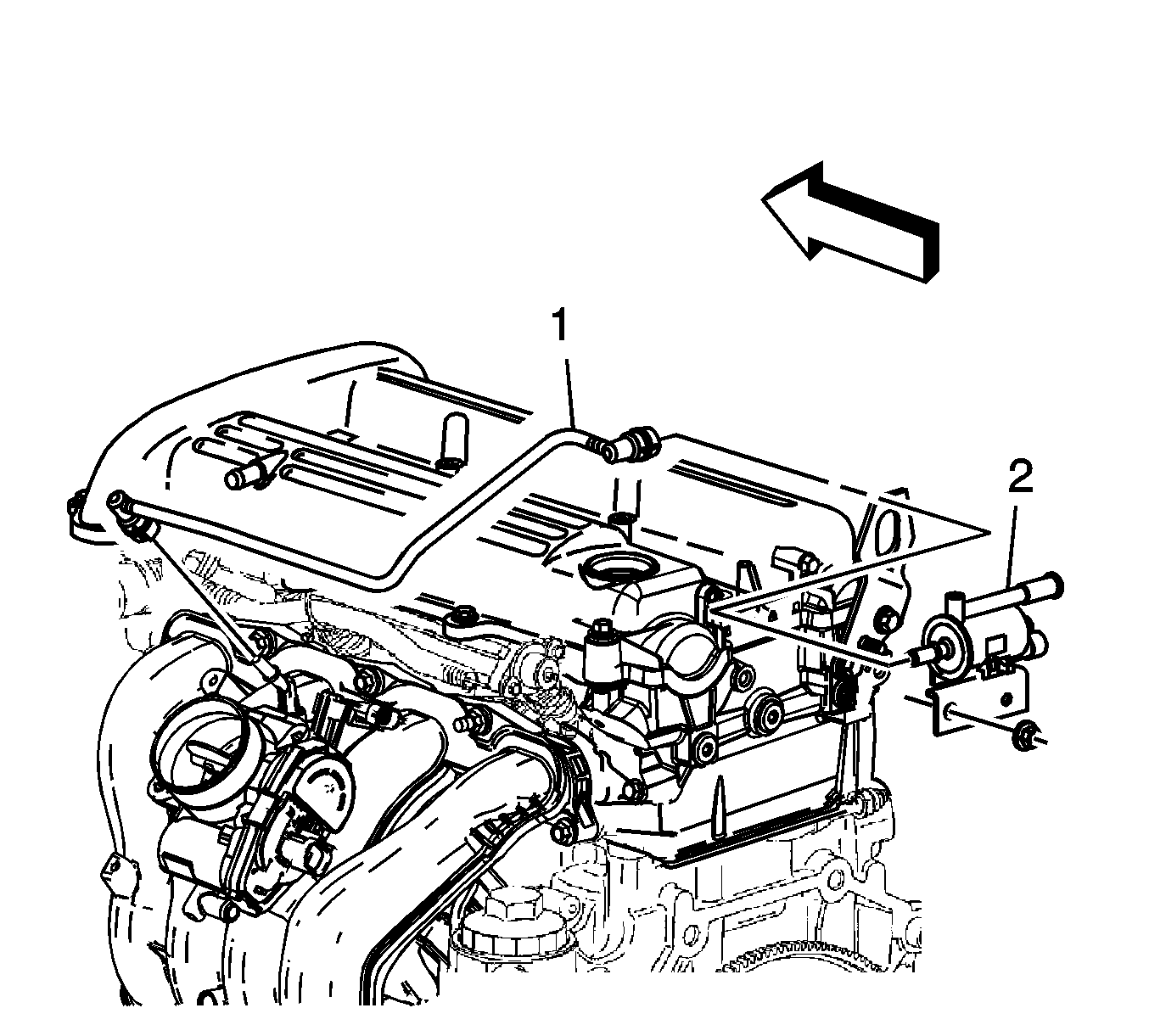 1

2