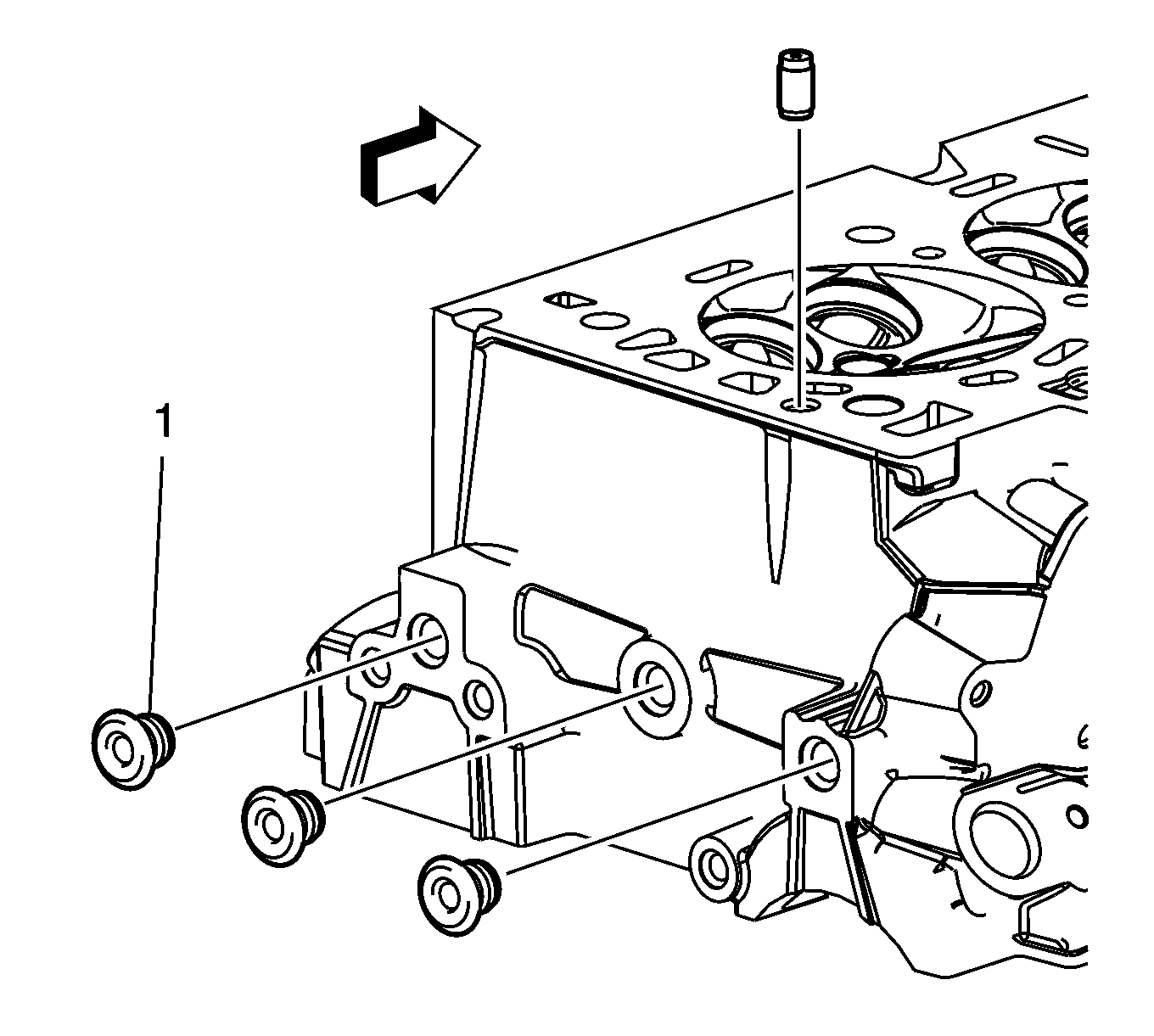 1