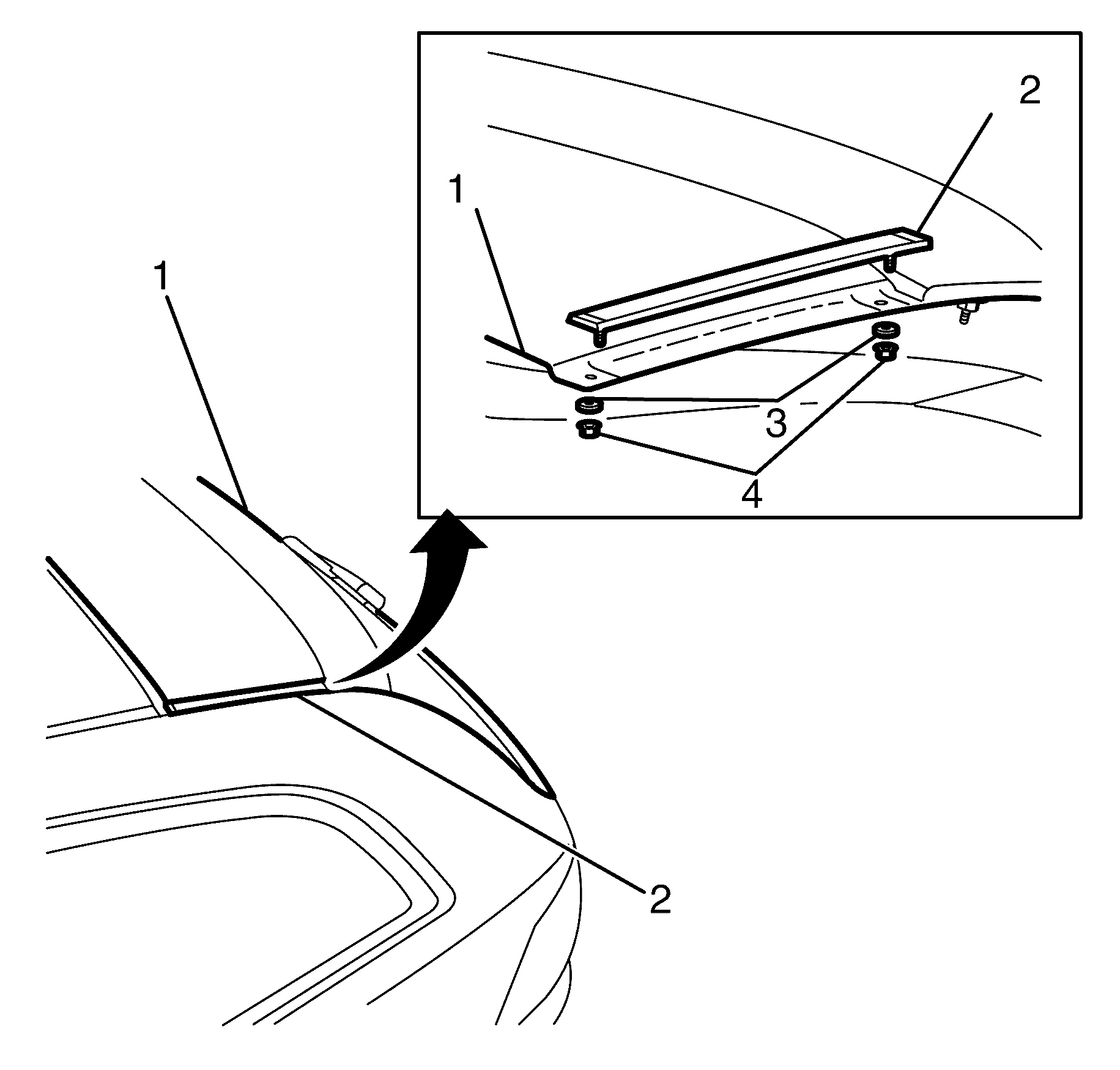 2
1
3
4
1
2