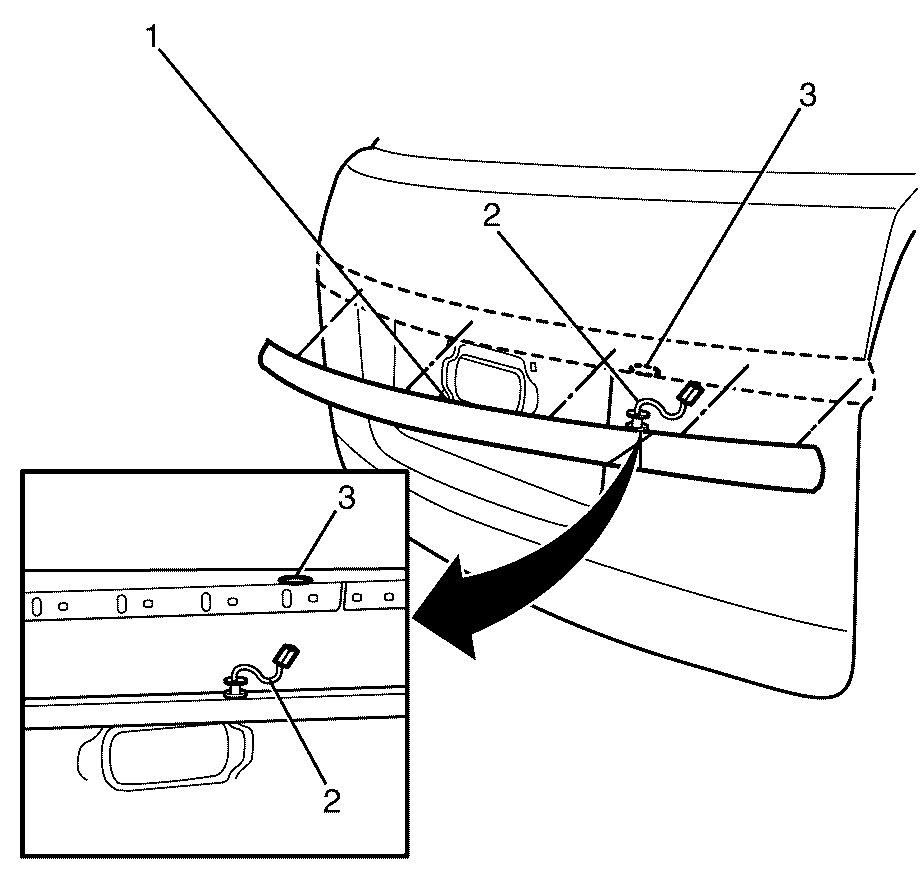 1
3
2
3
2