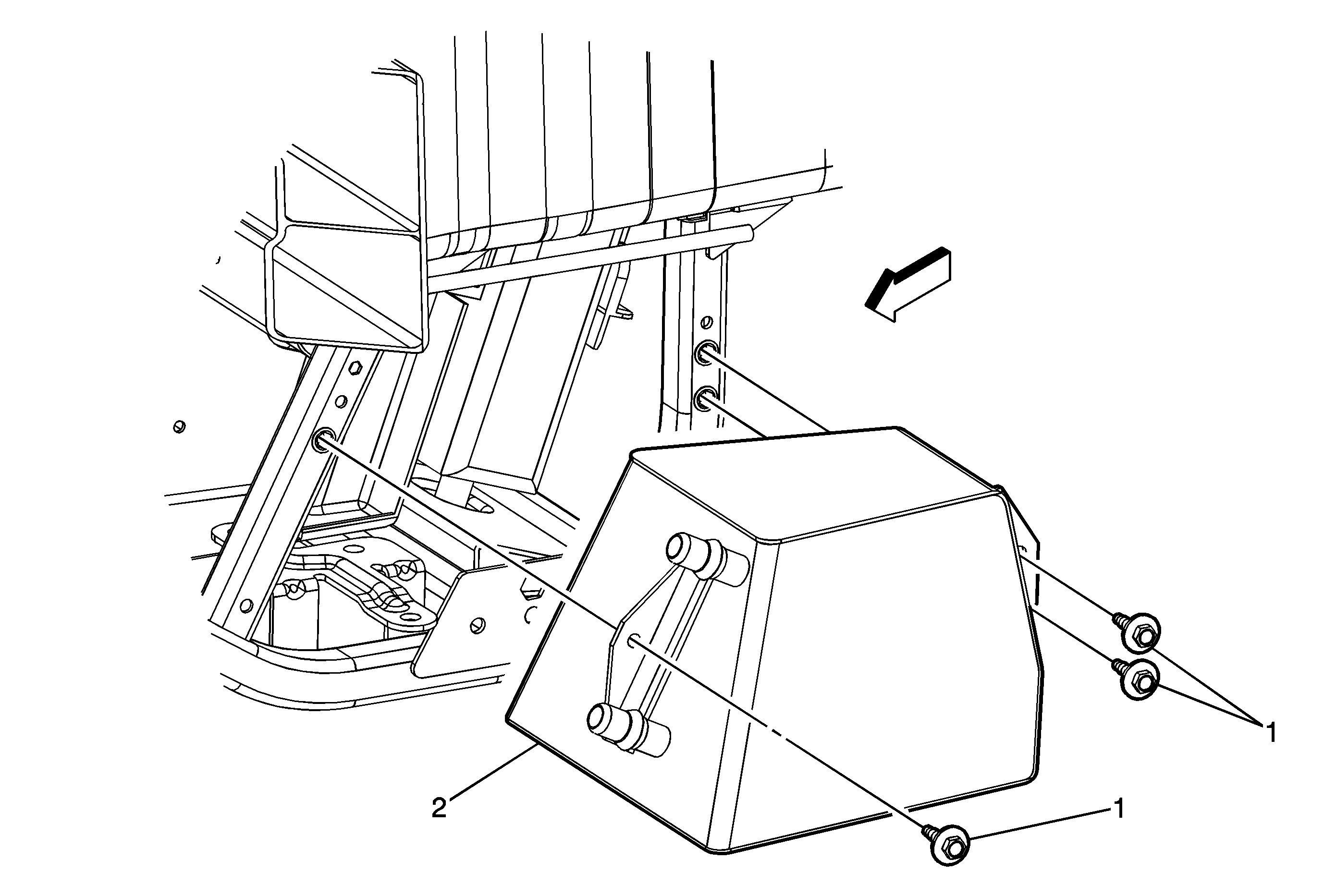 1
2
1