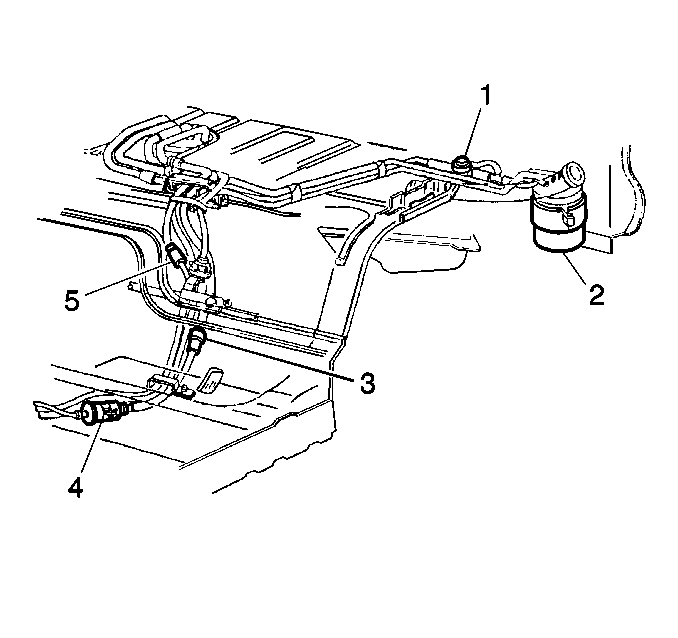 1
2
5
3
4