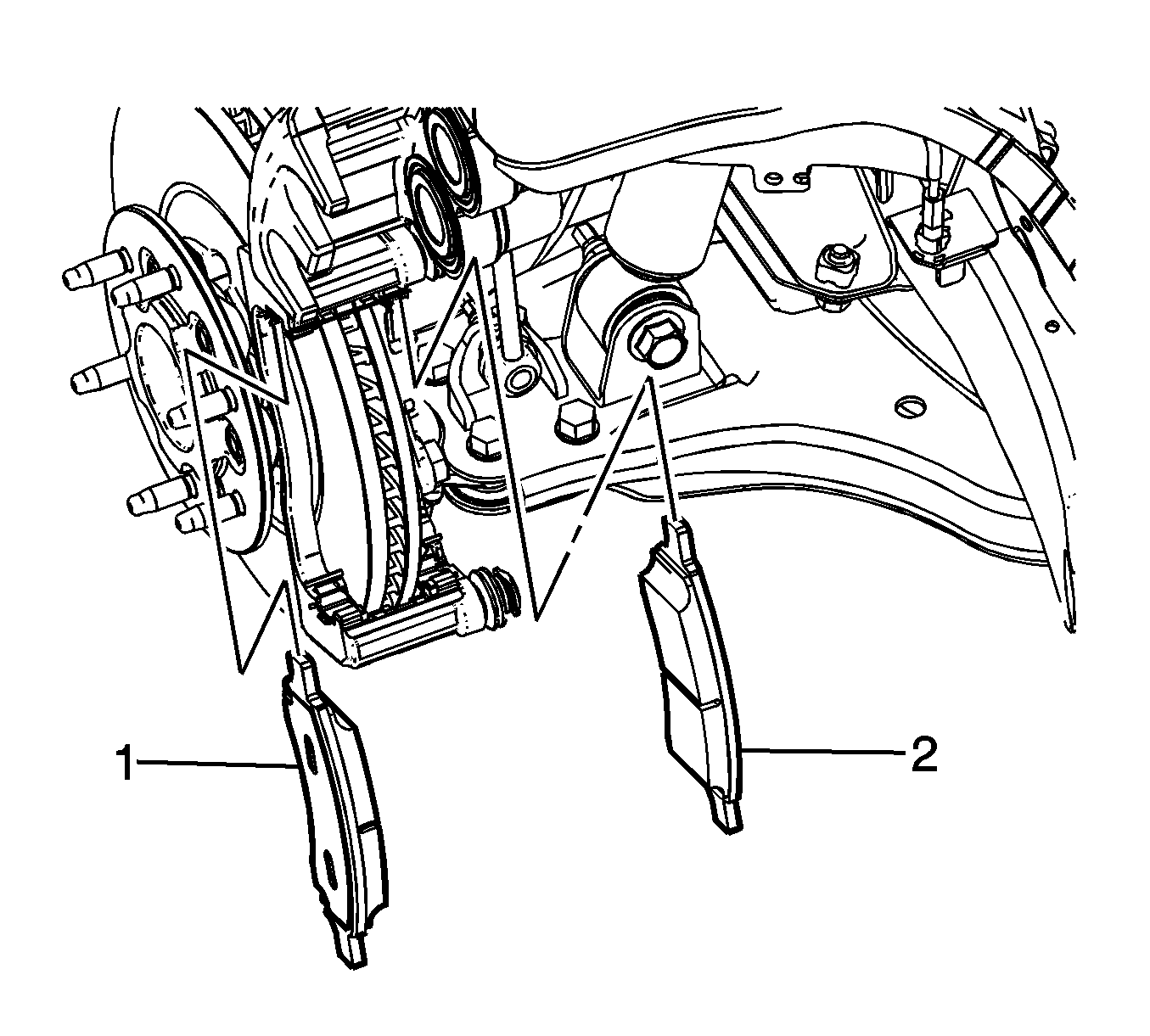 1
2