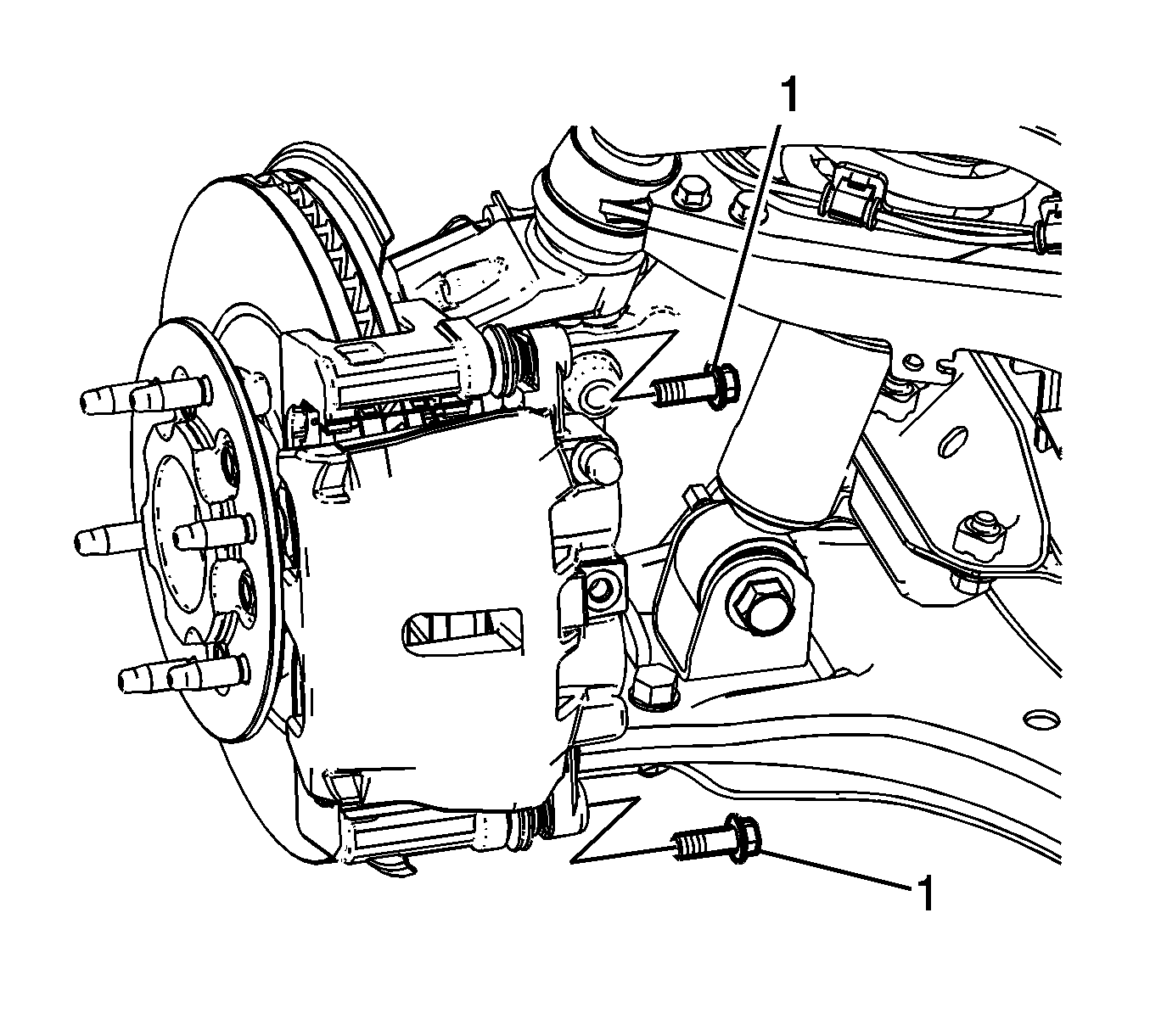 1
1