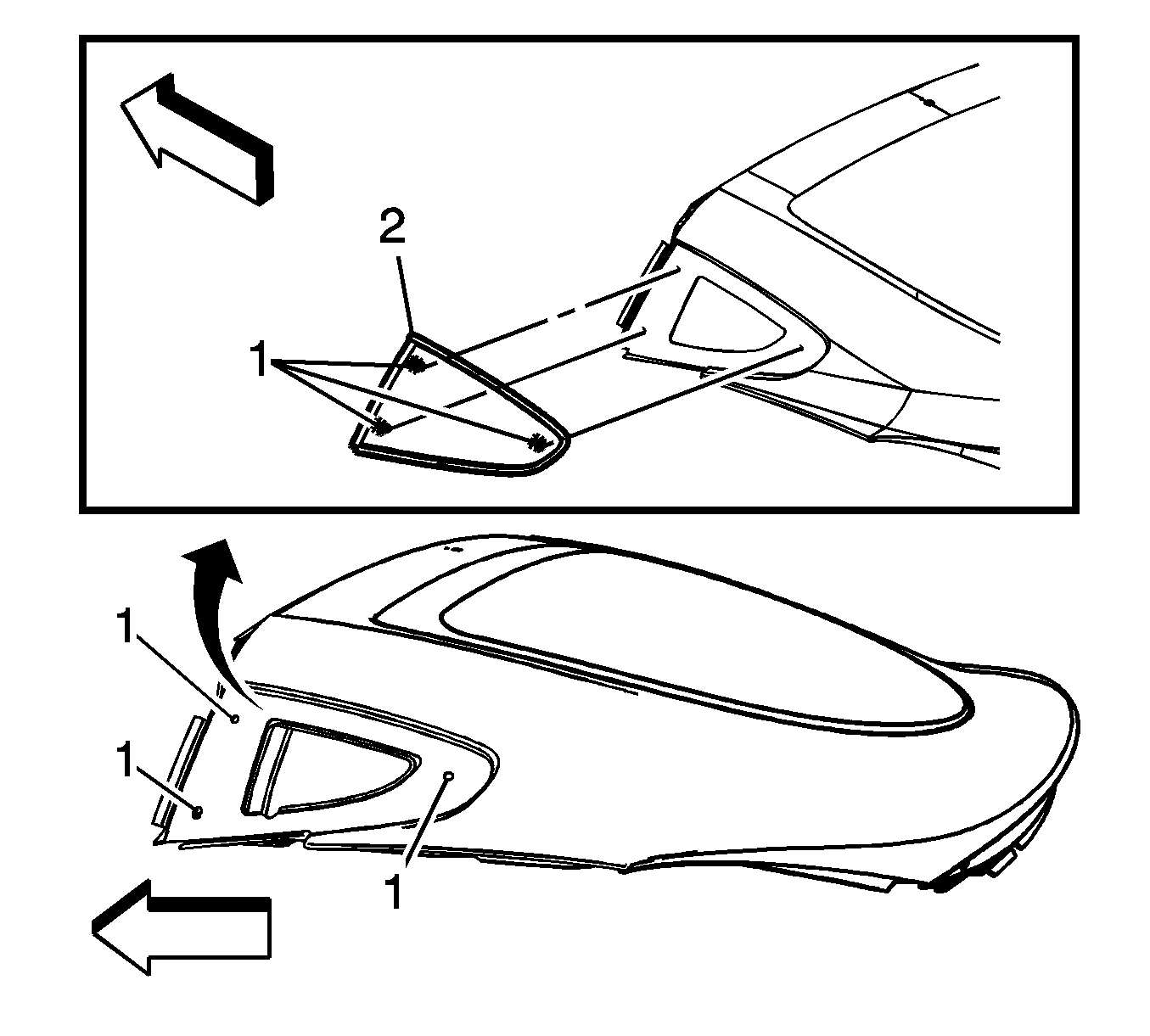 2
1
1
1
1