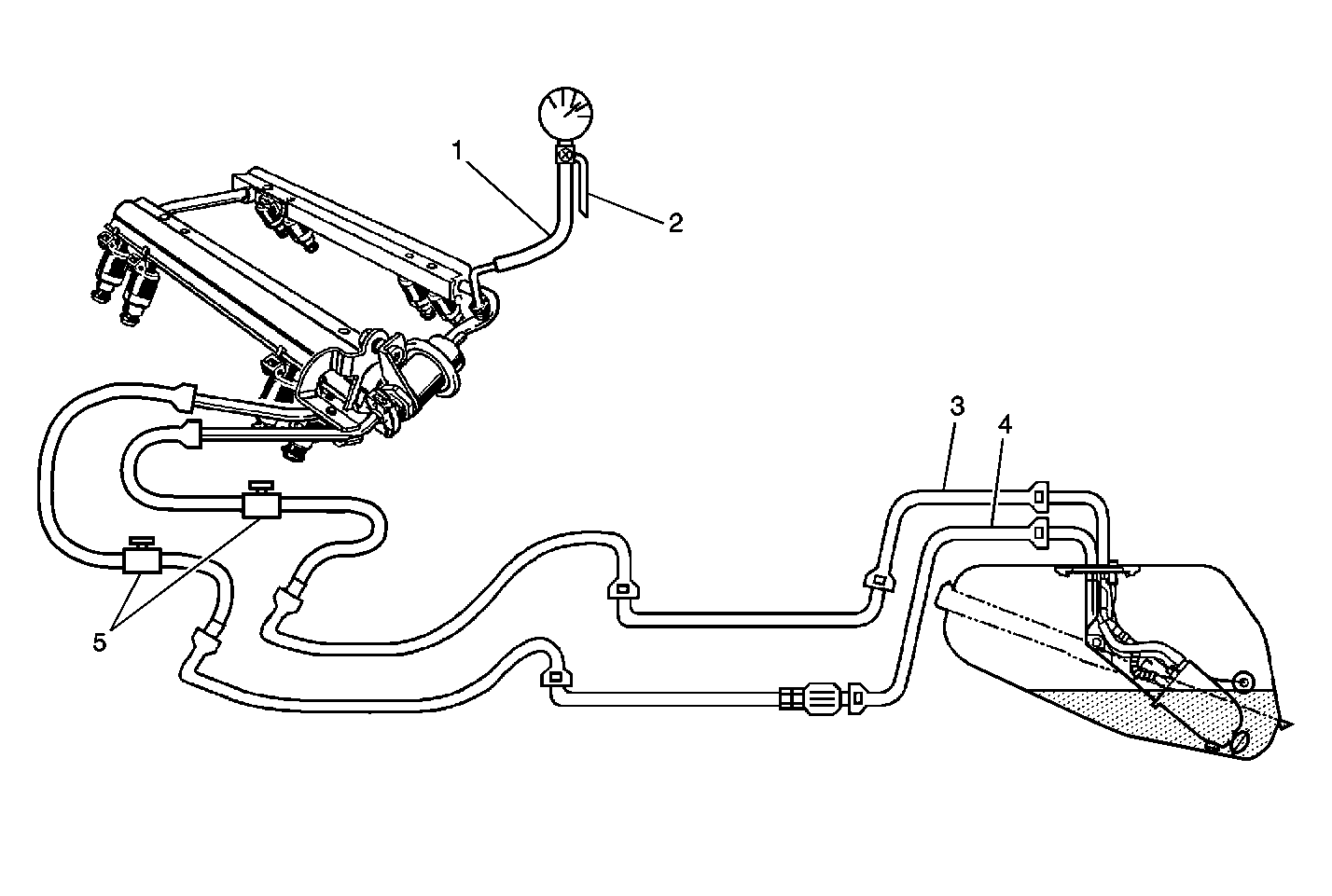 1
2
3
4
5