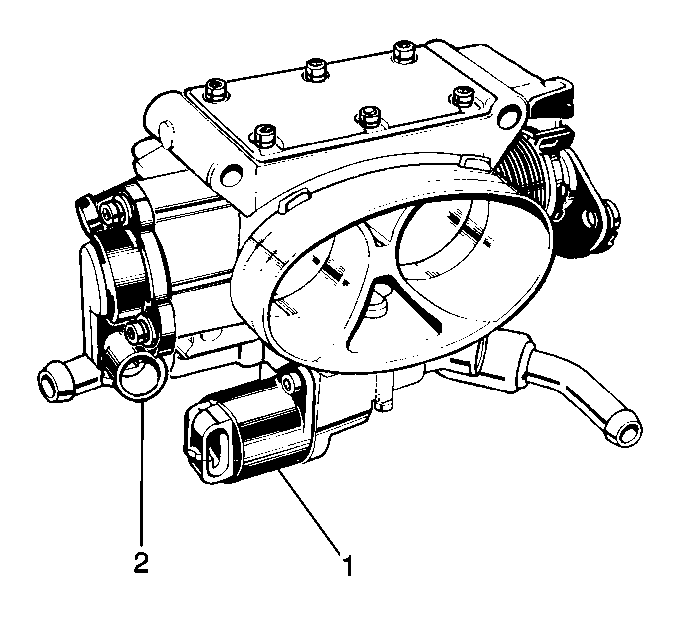 2

1