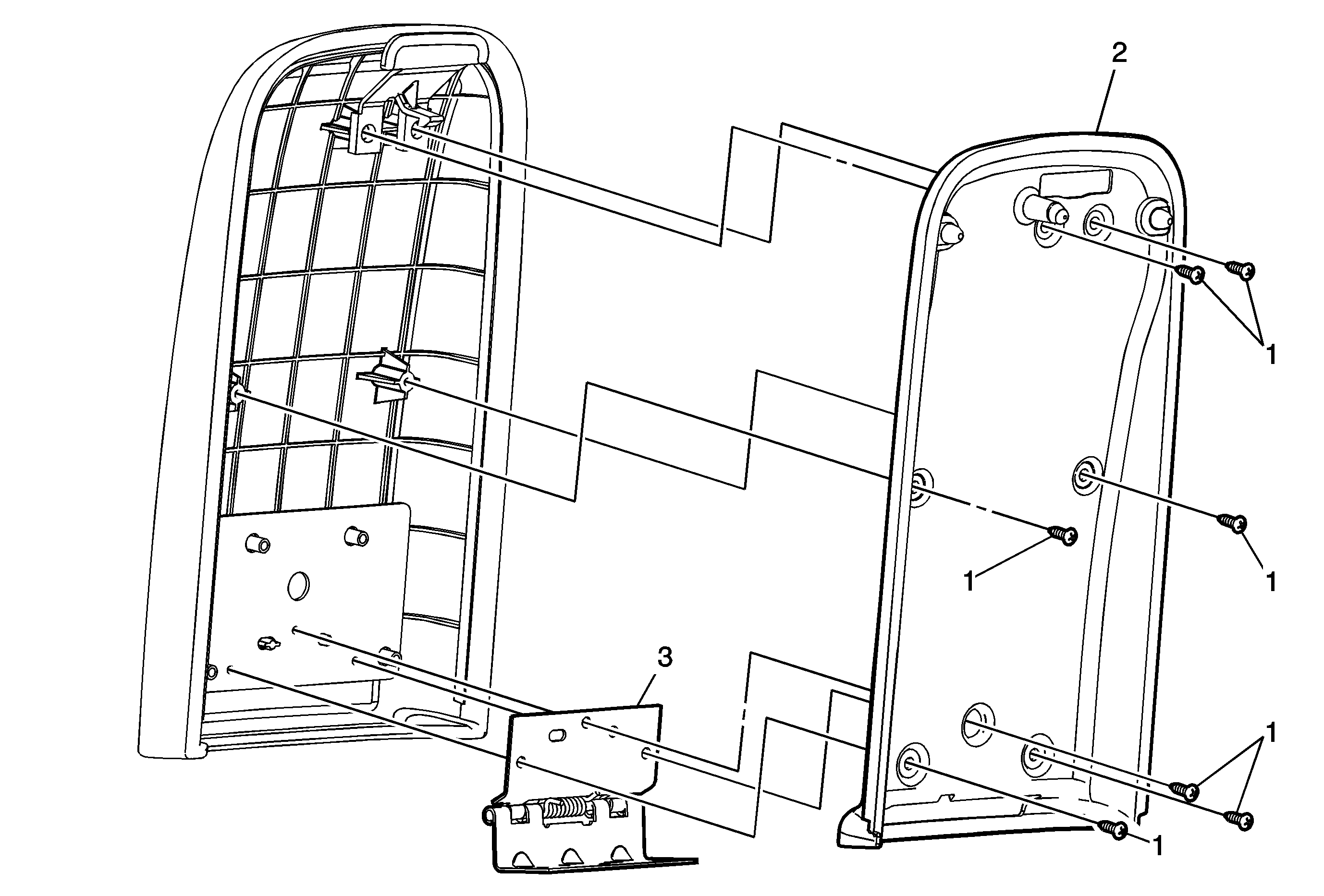 2
1
1
1
3
1
1