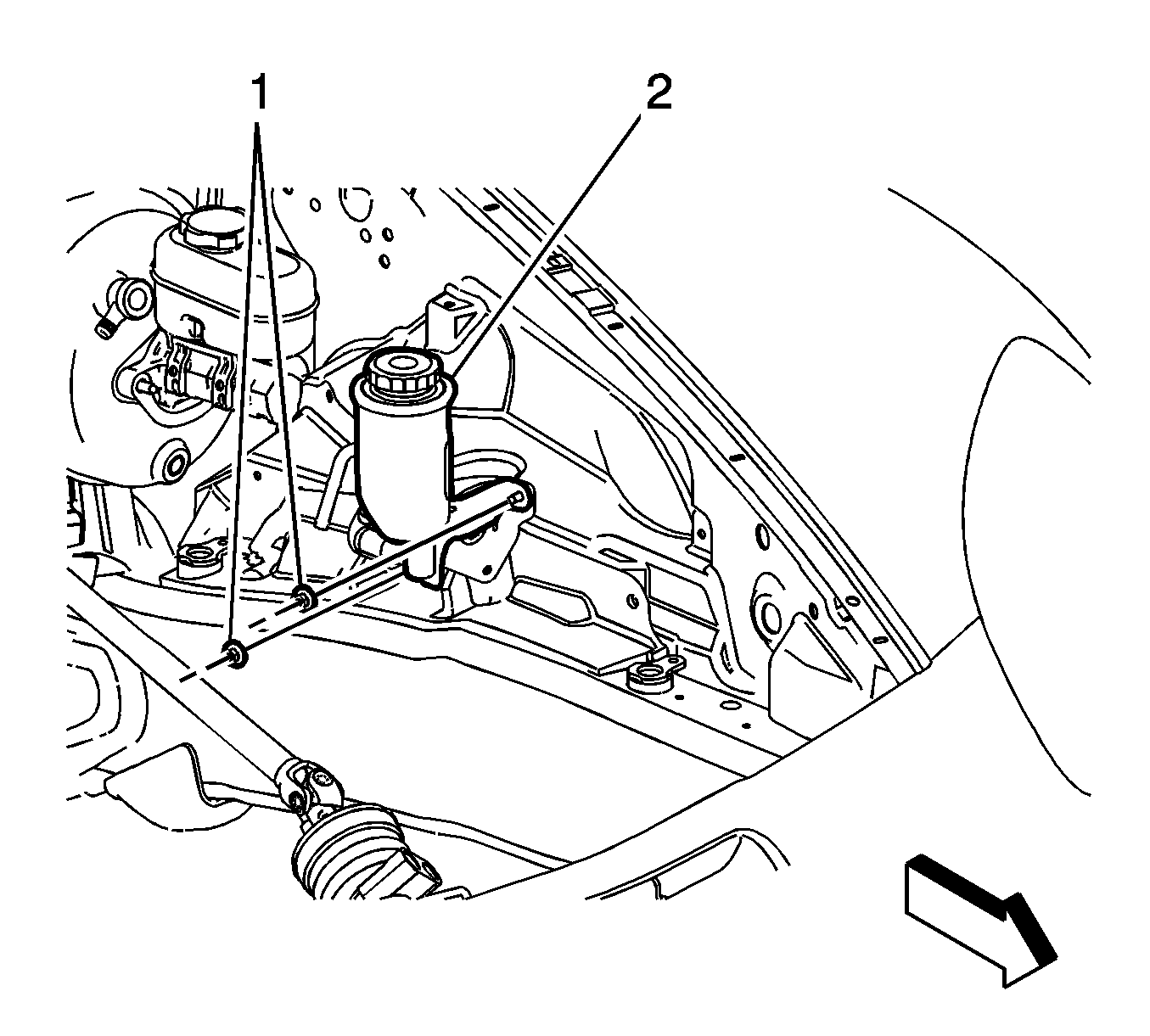 1
2