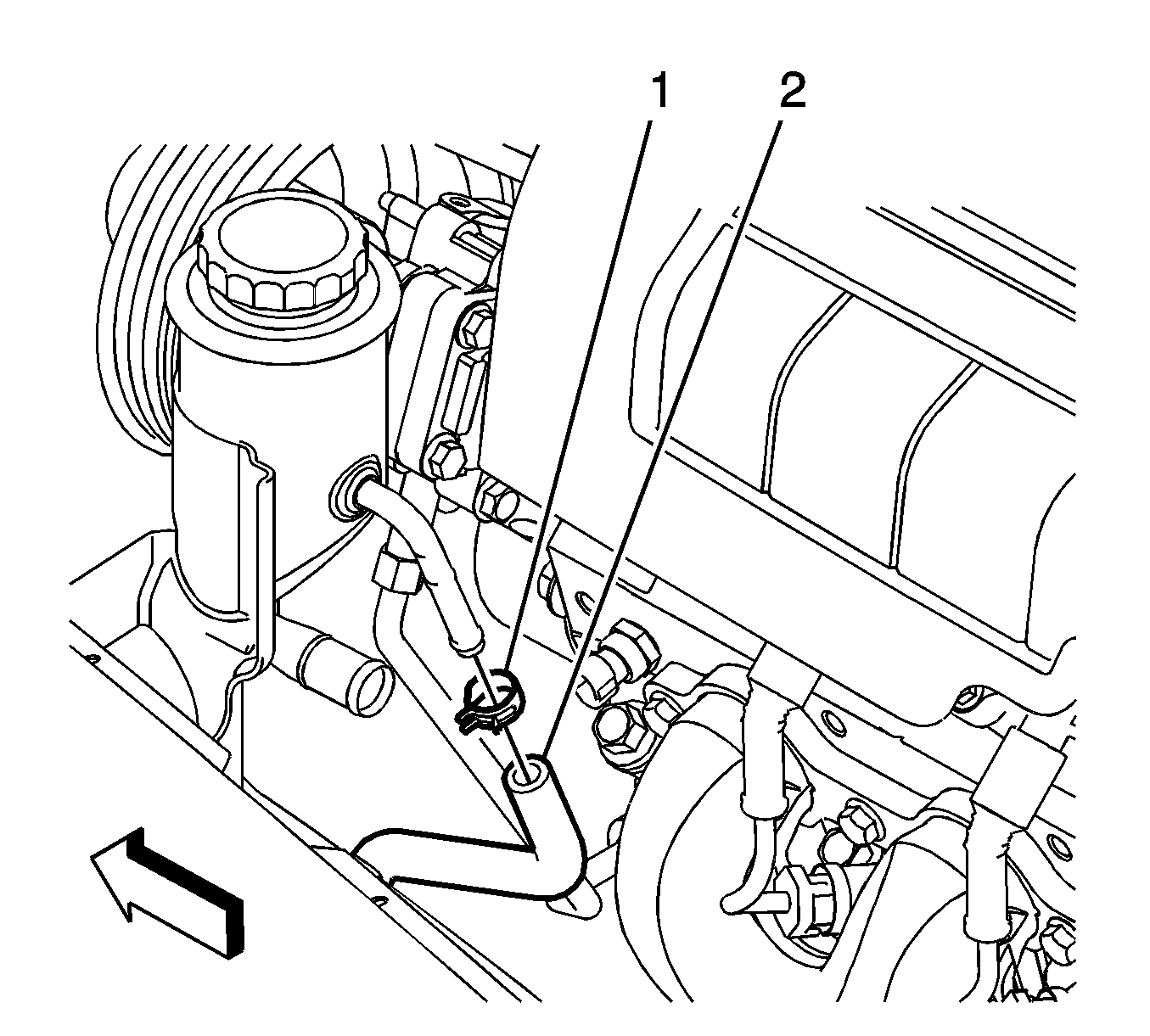 1
2