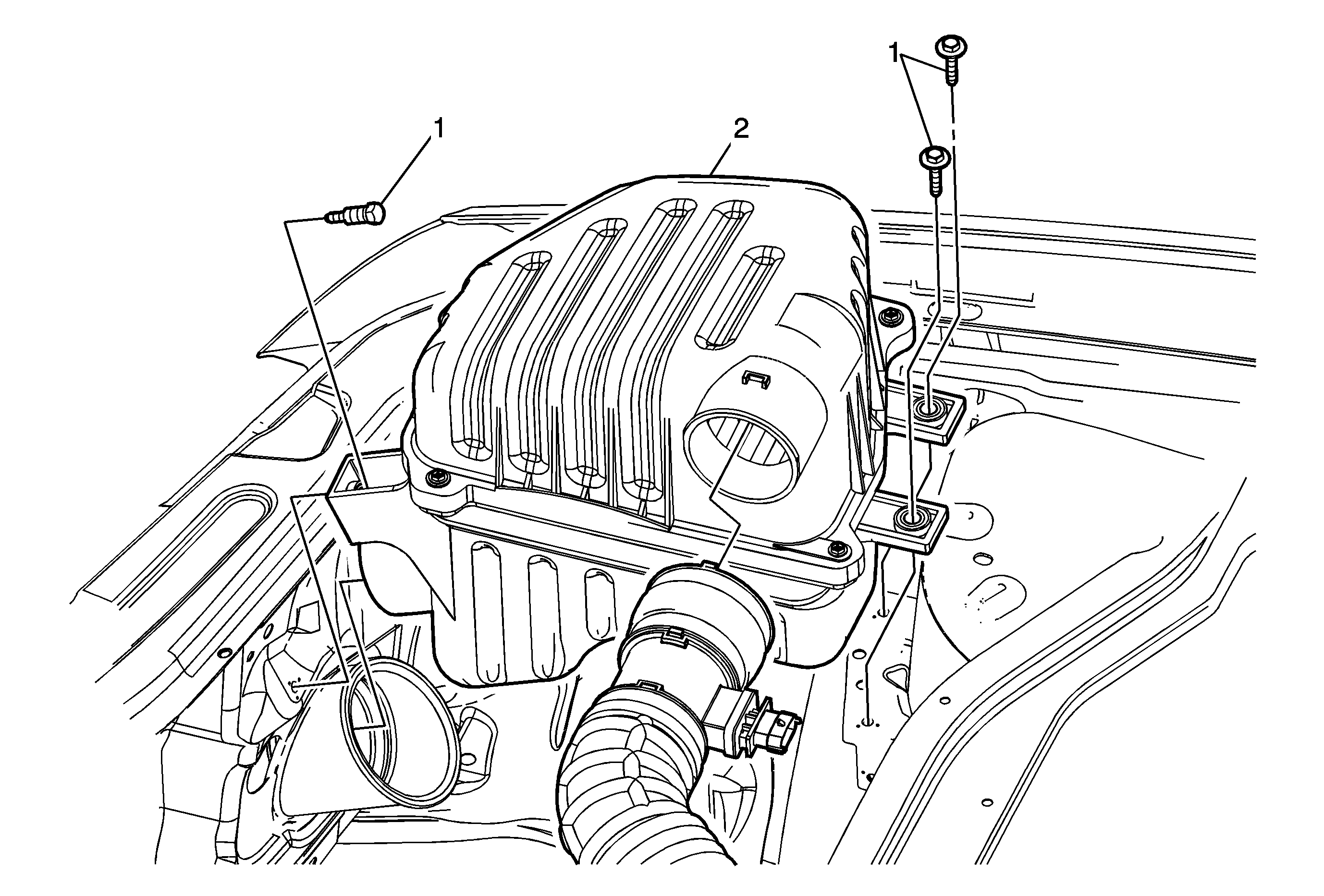 1
1
2