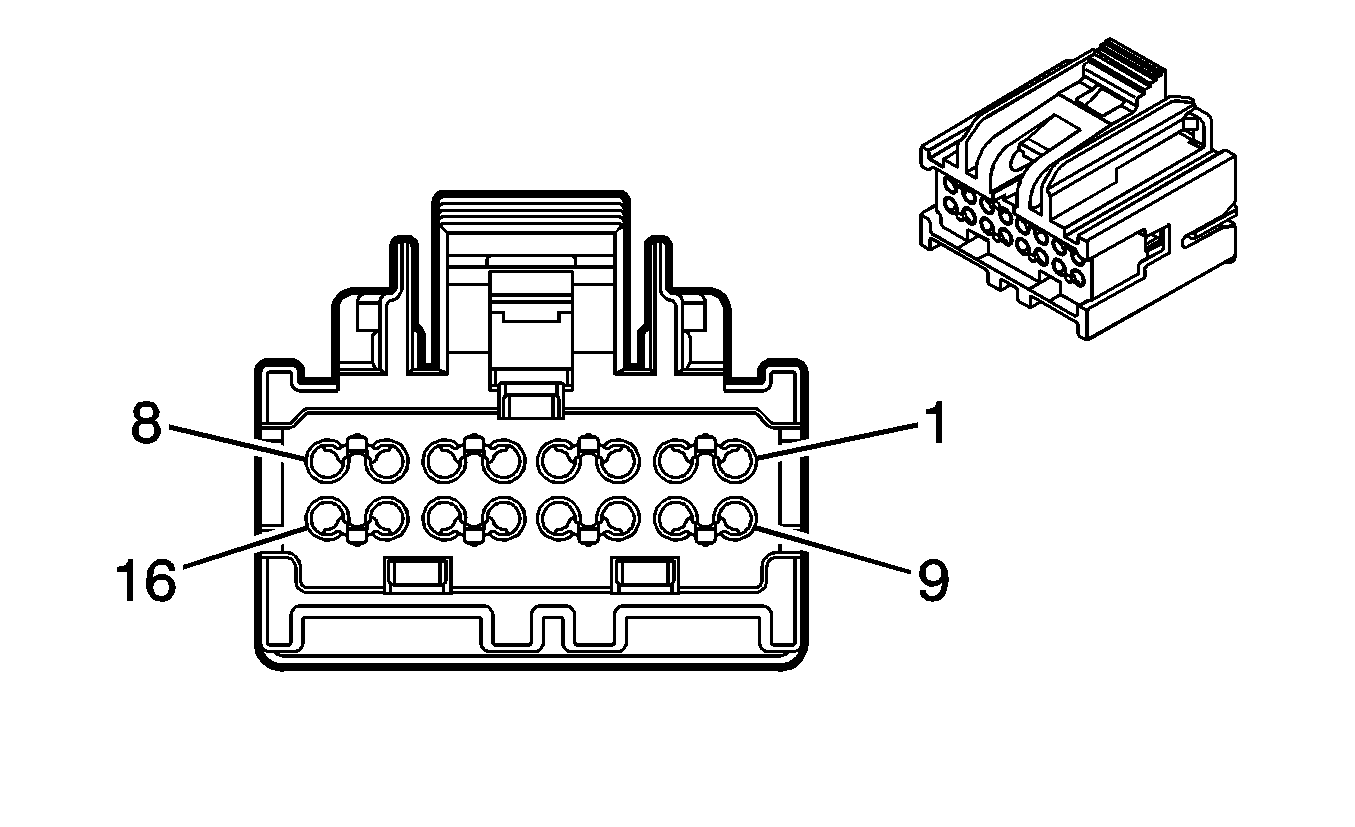 8
1
16
9