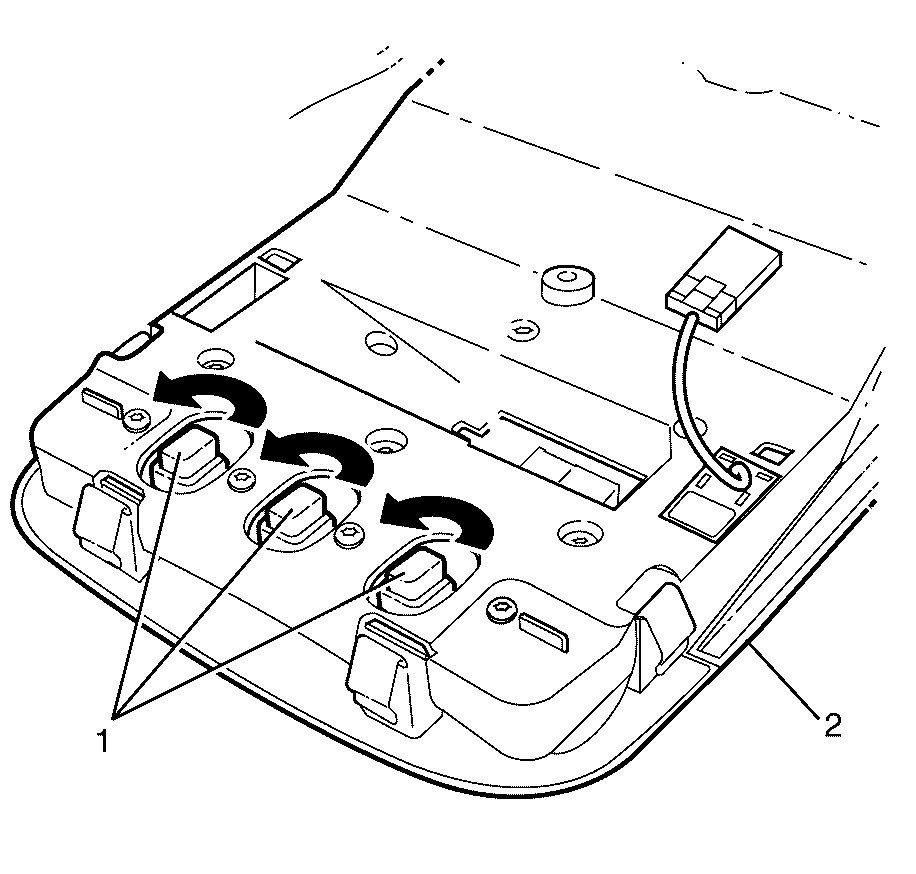 1
2