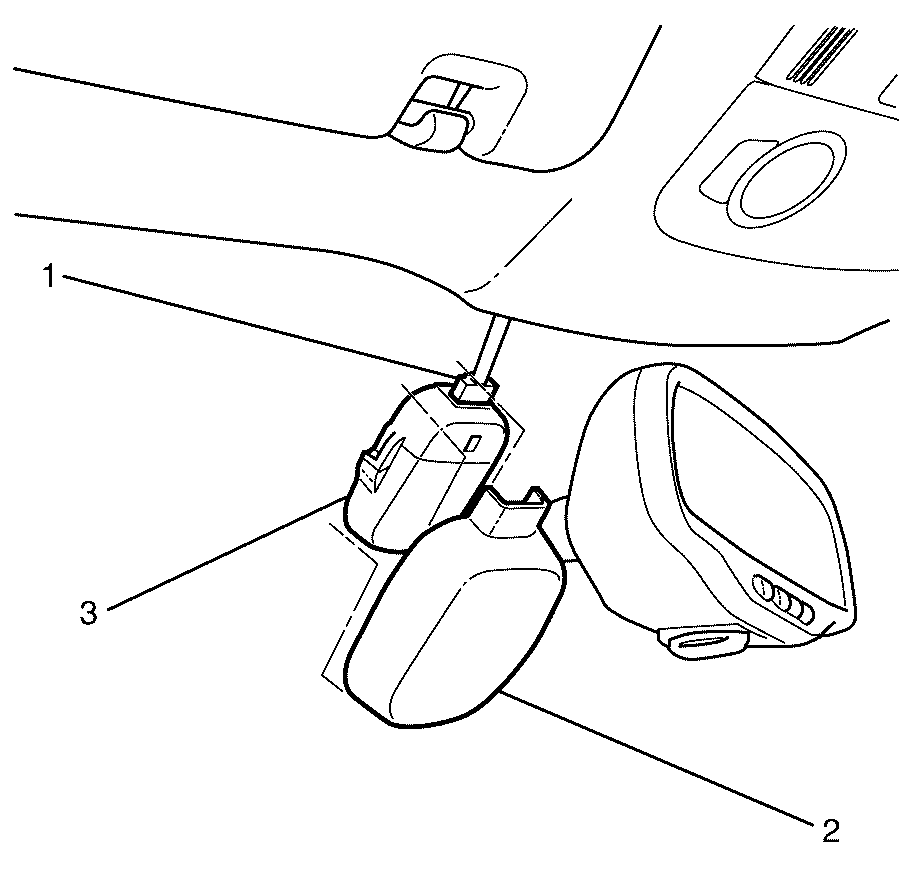 1
3
2