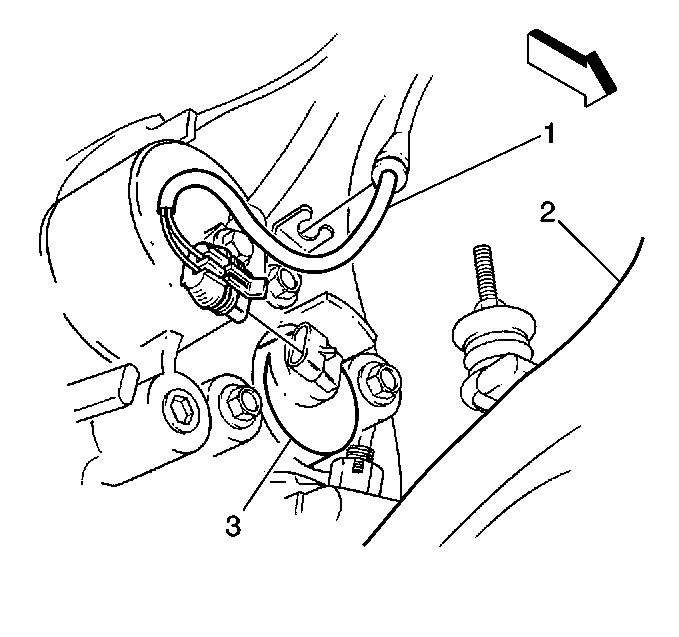 1
2
3