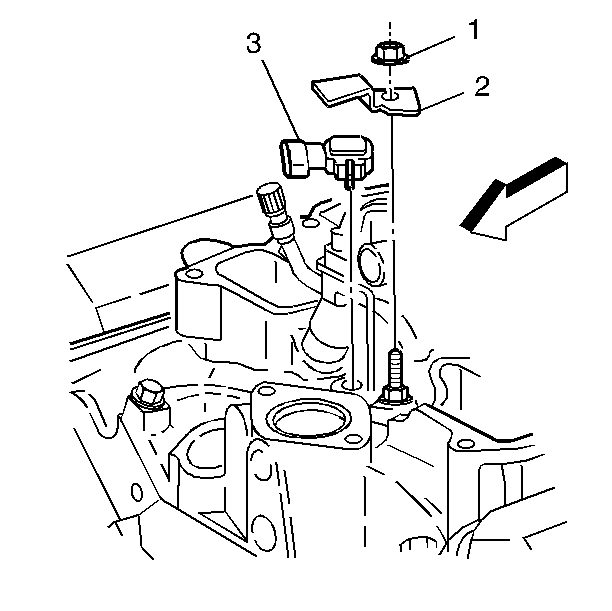 3
1
2