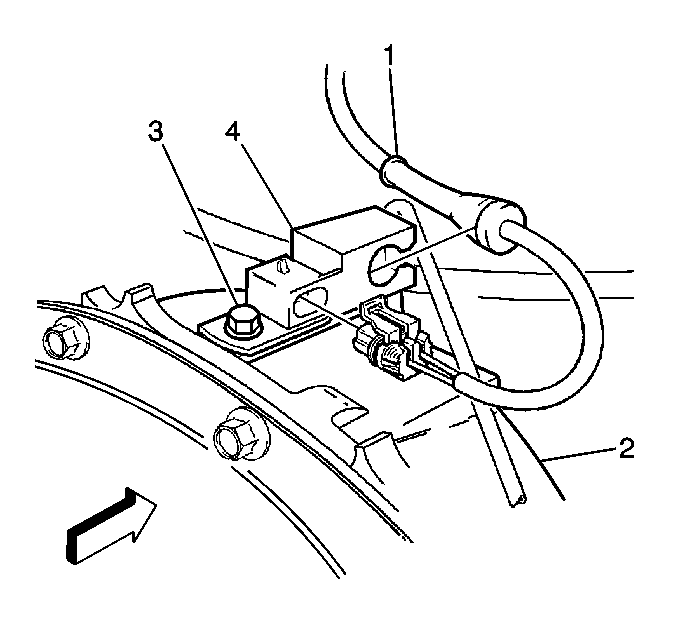 1
3
4
2