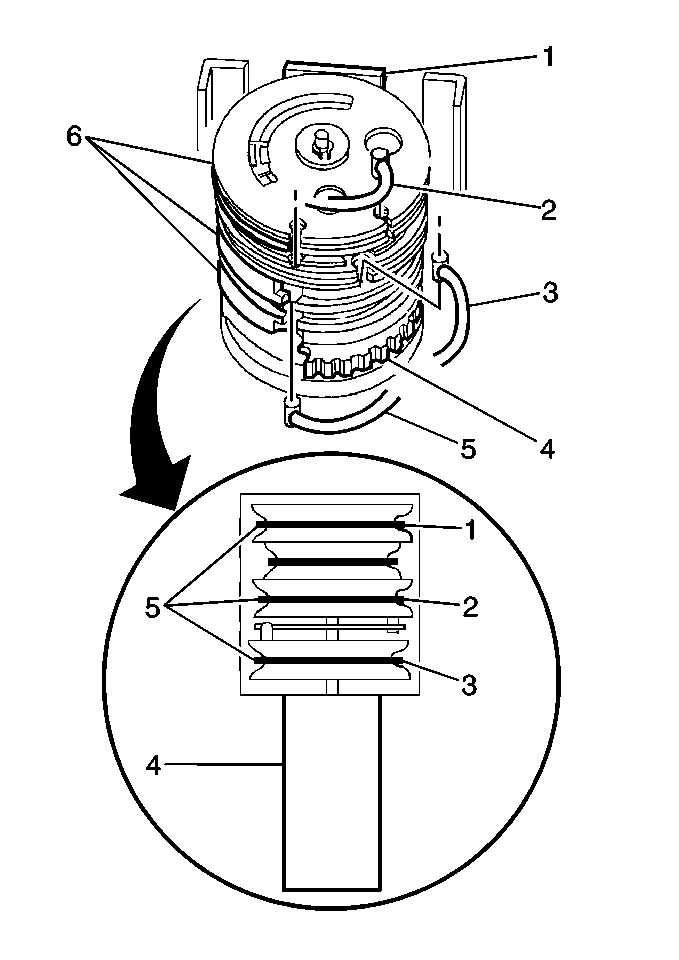 1
6
2
3
4
5
1
5
2
3
4