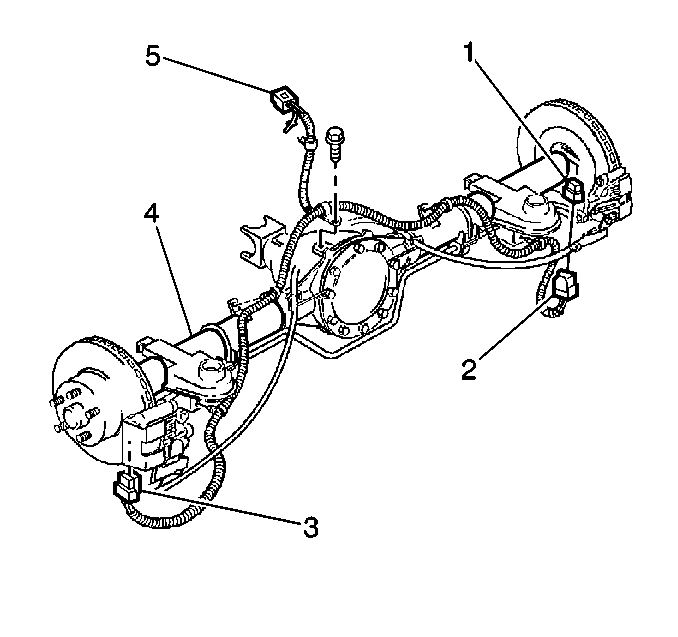 5
1
4
2
3