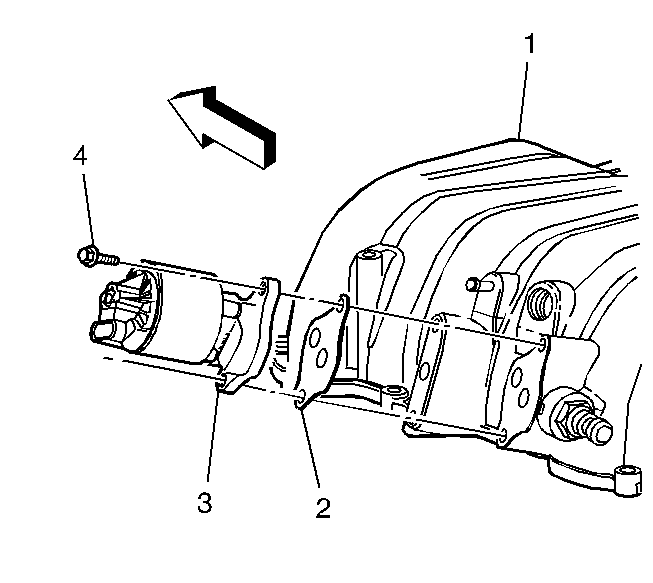 1
4
3
2