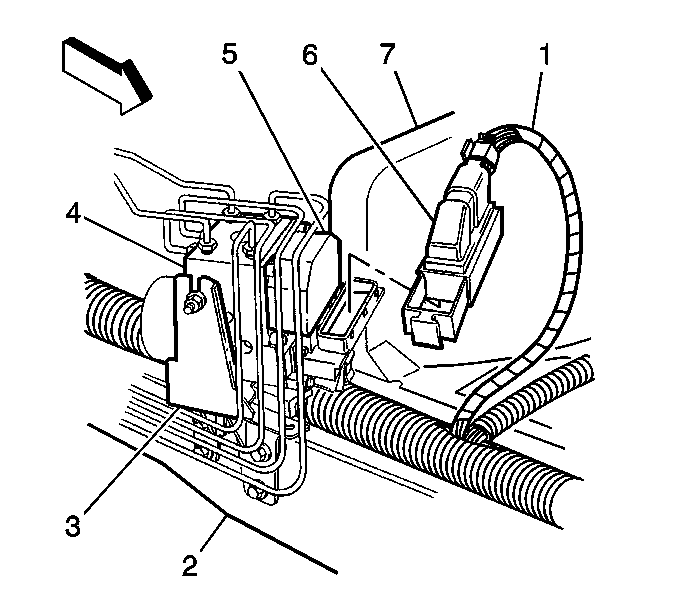 5
6
7
1
4
3
2