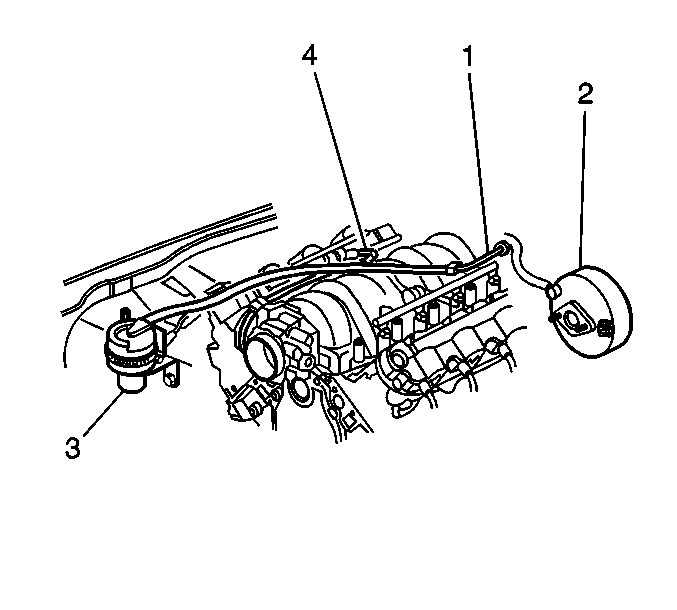 4
1
2
3