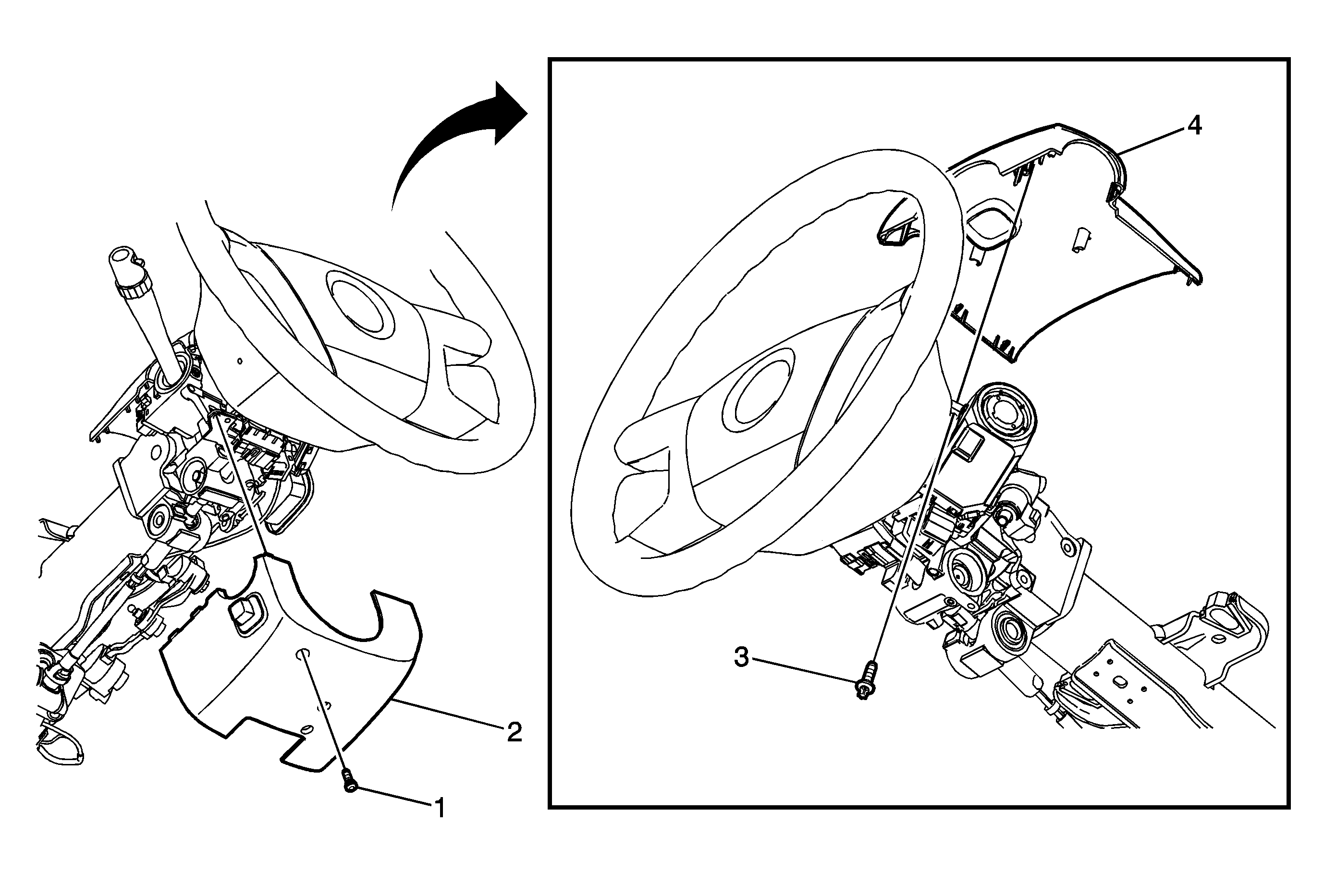 4
3
2
1