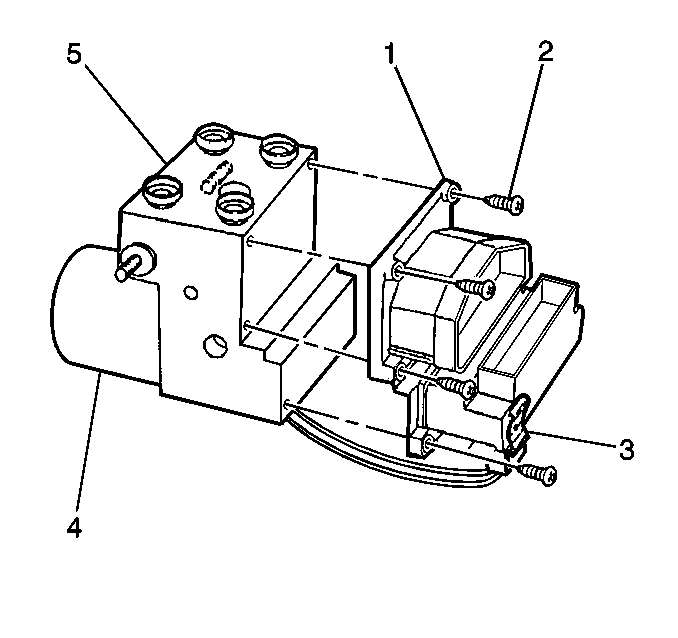 5
1
2
3
4