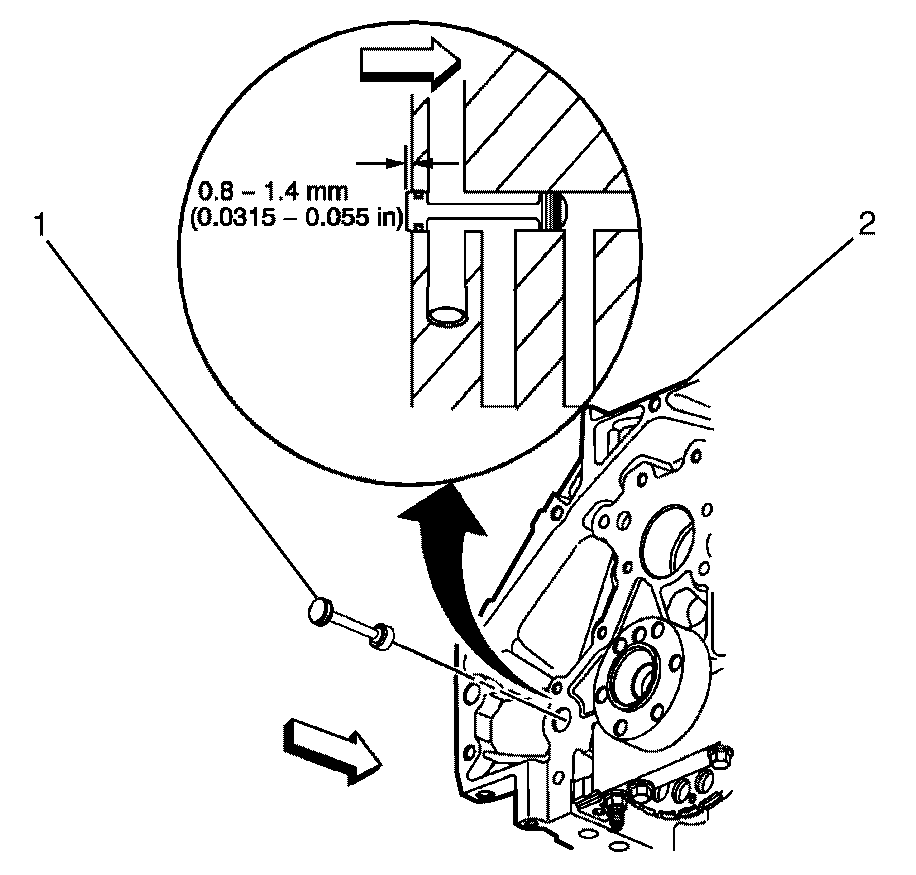 0.8 – 1.4 mm
(0.0315 – 0.055 in)

1

2