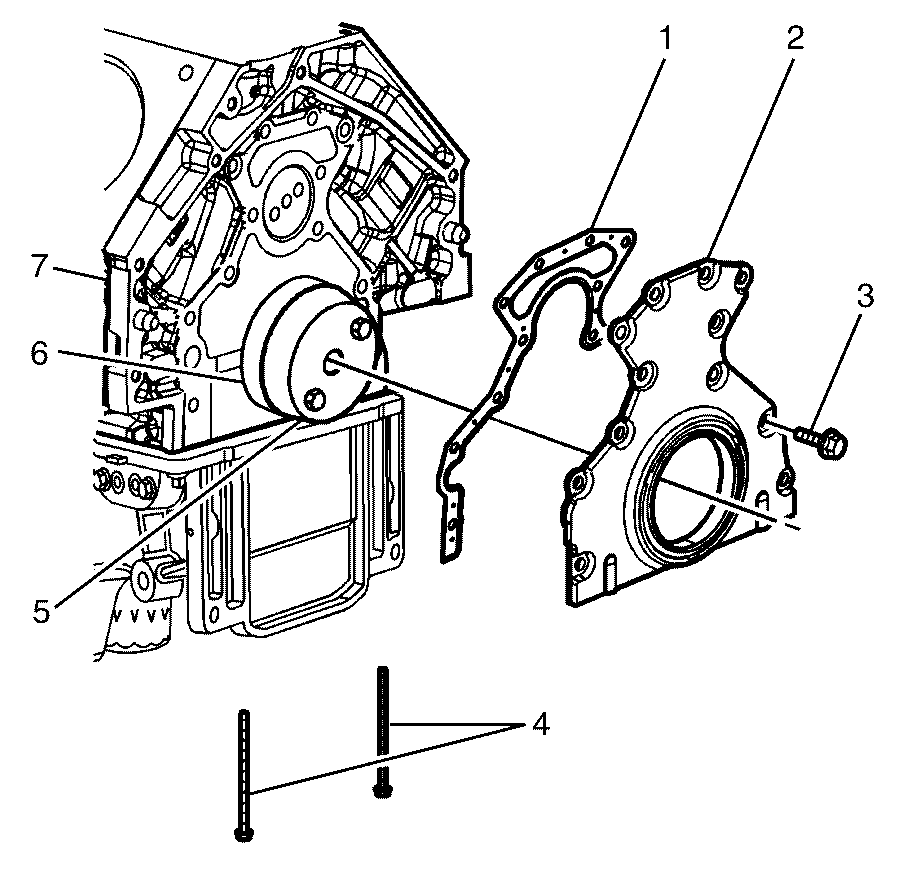 1
2
3
7
6
5
4