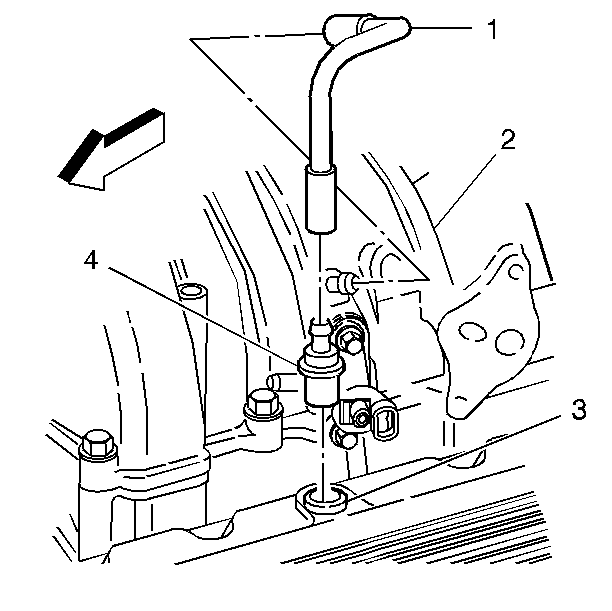 1
2
4
3