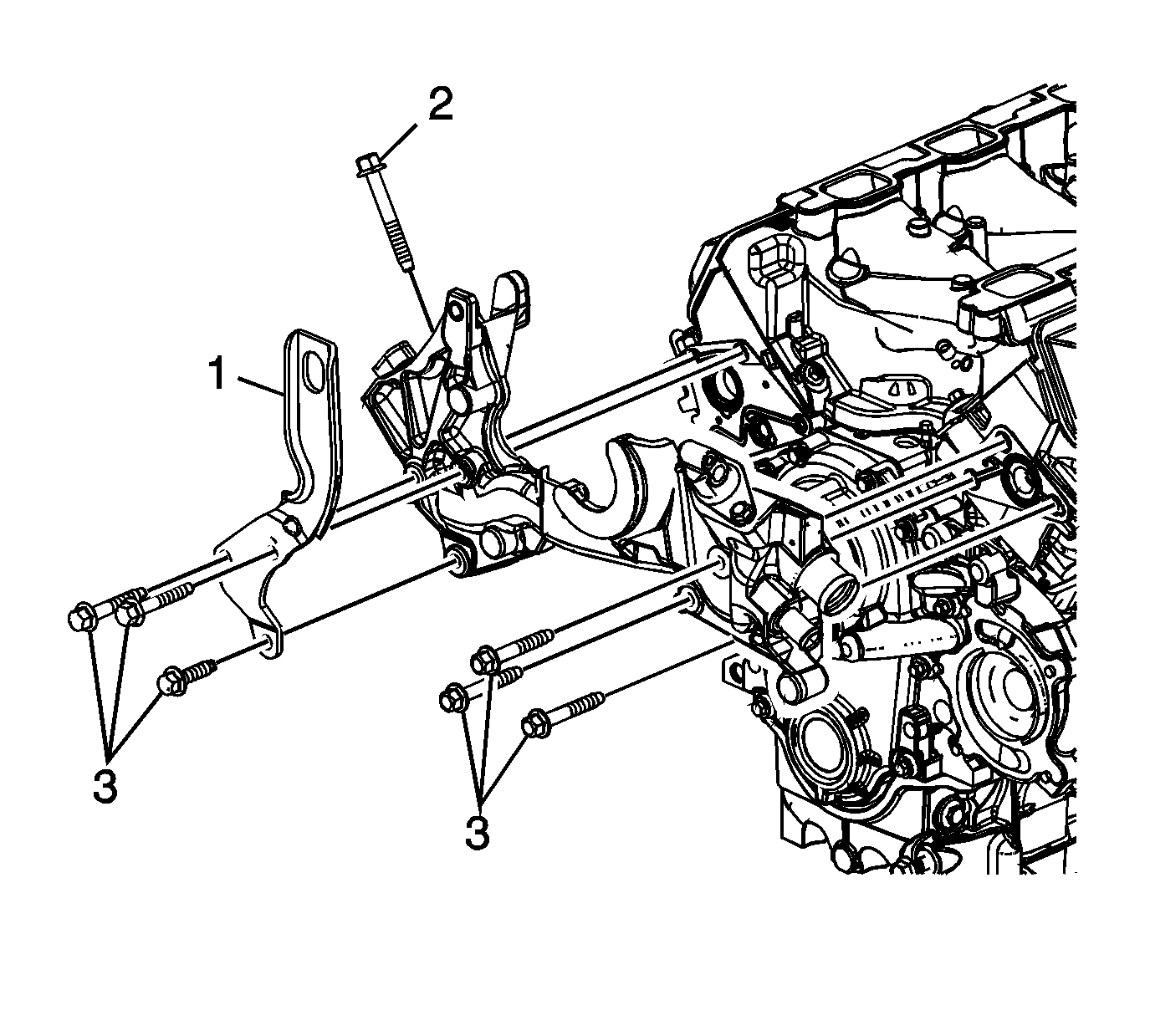 2
1
3
3