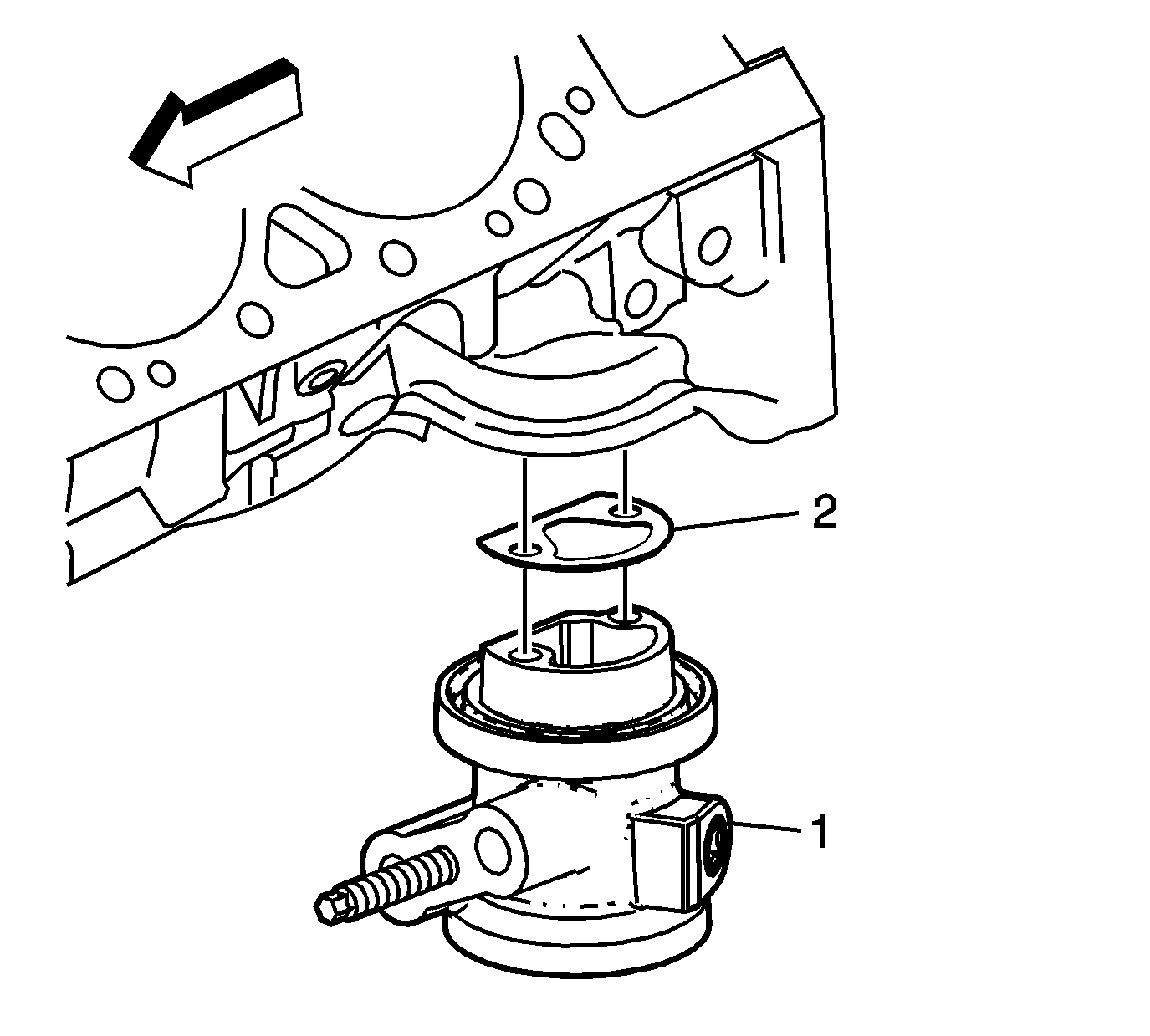 2

1