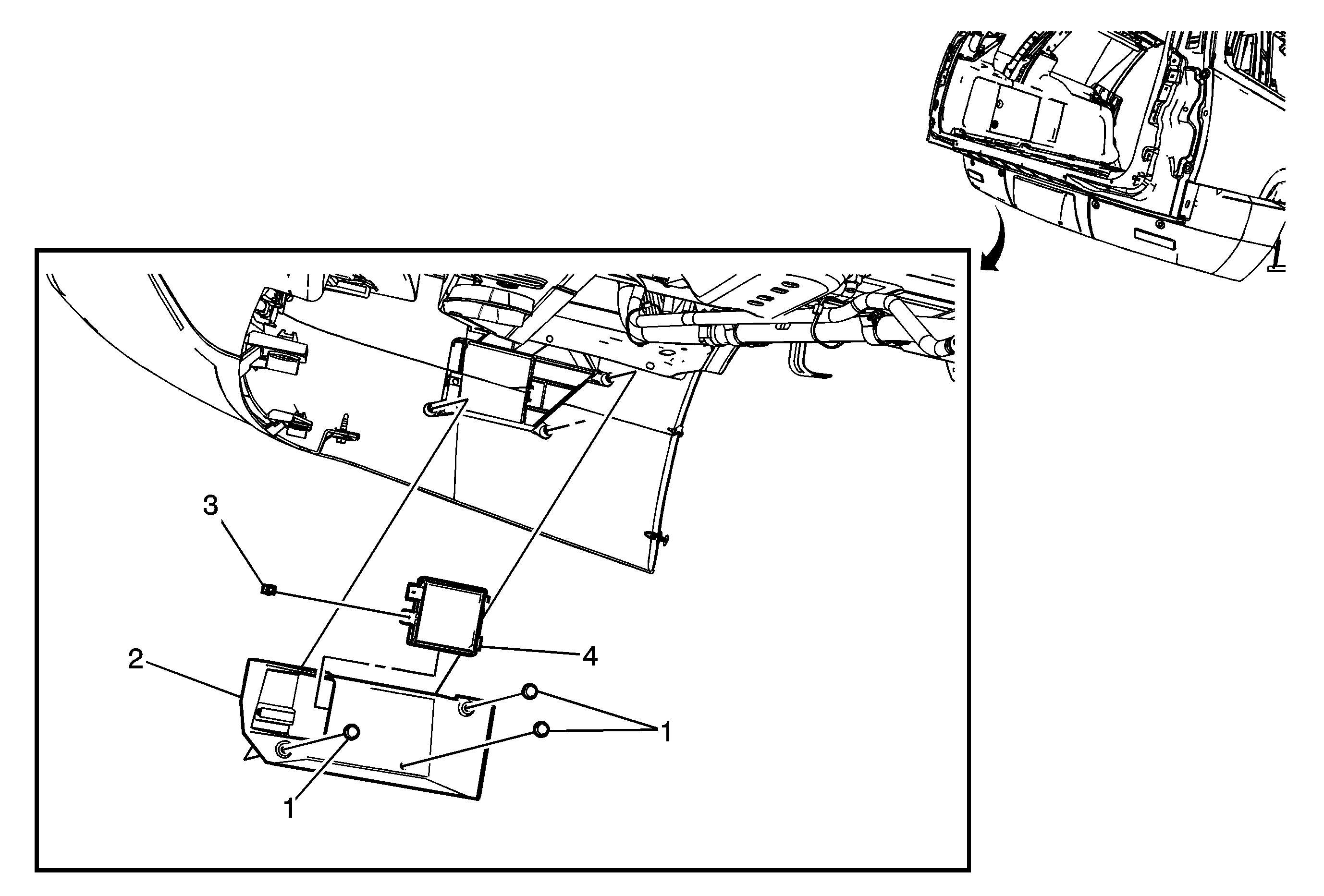 3
2
4
1
1