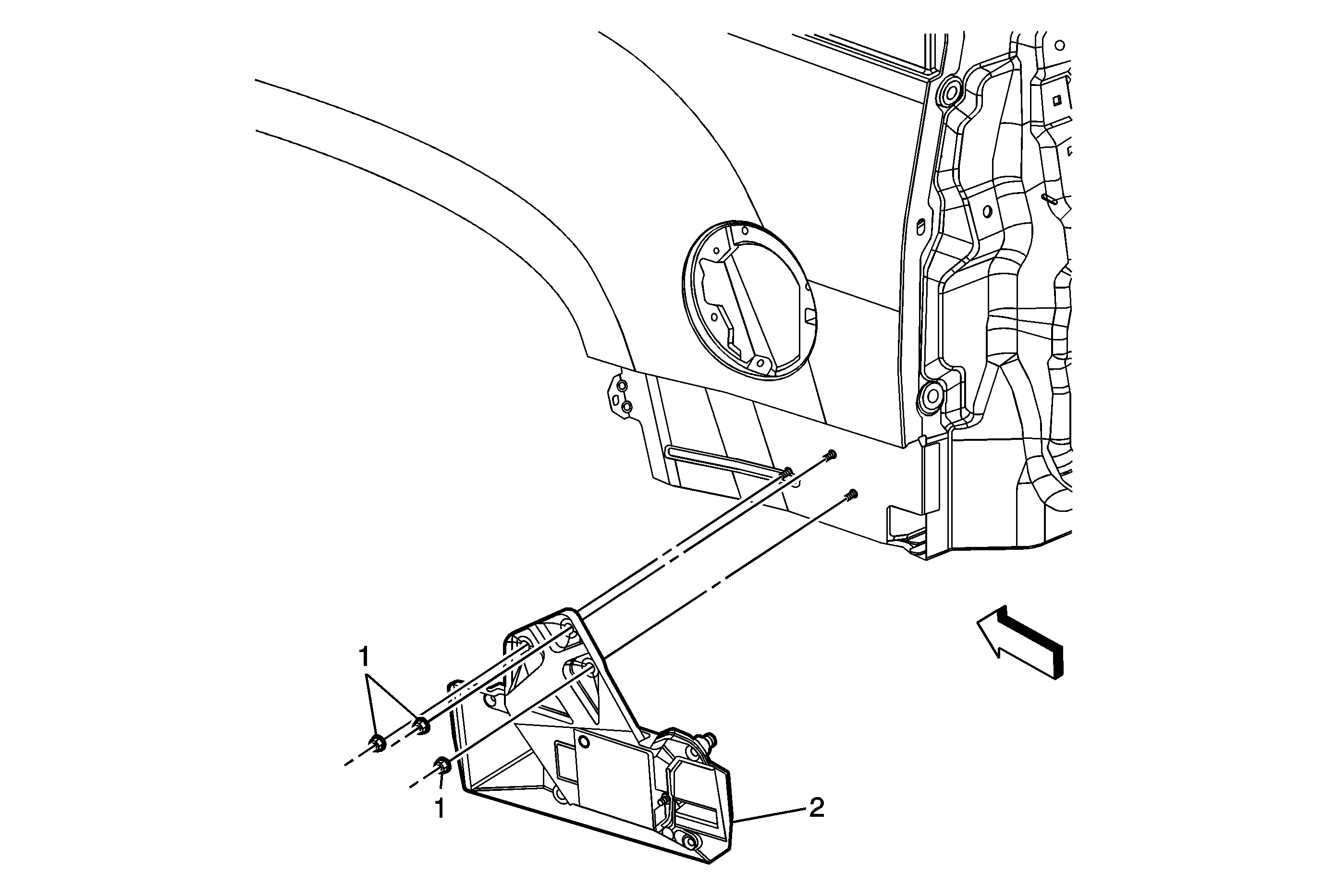 1
1
2