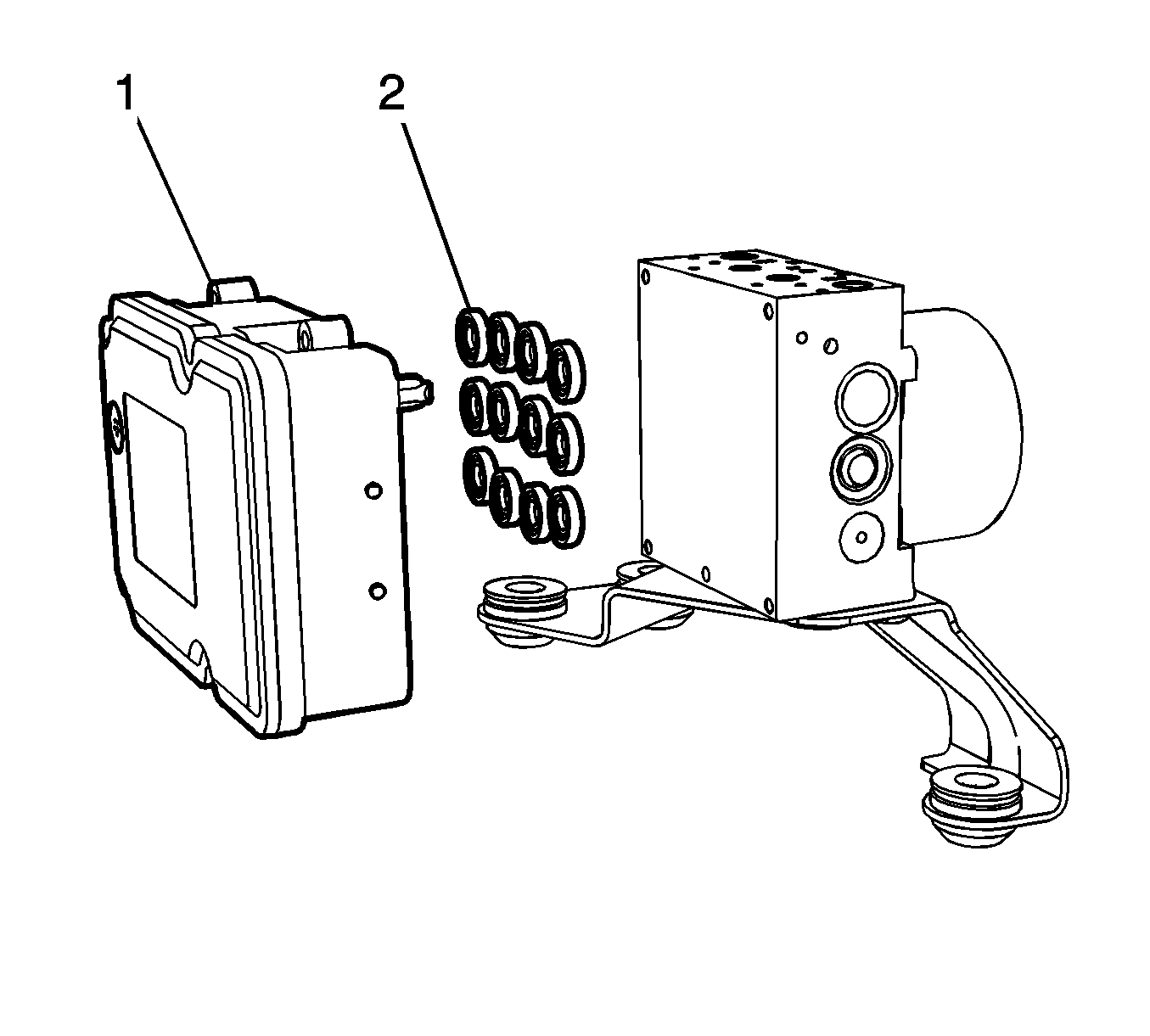 1
2