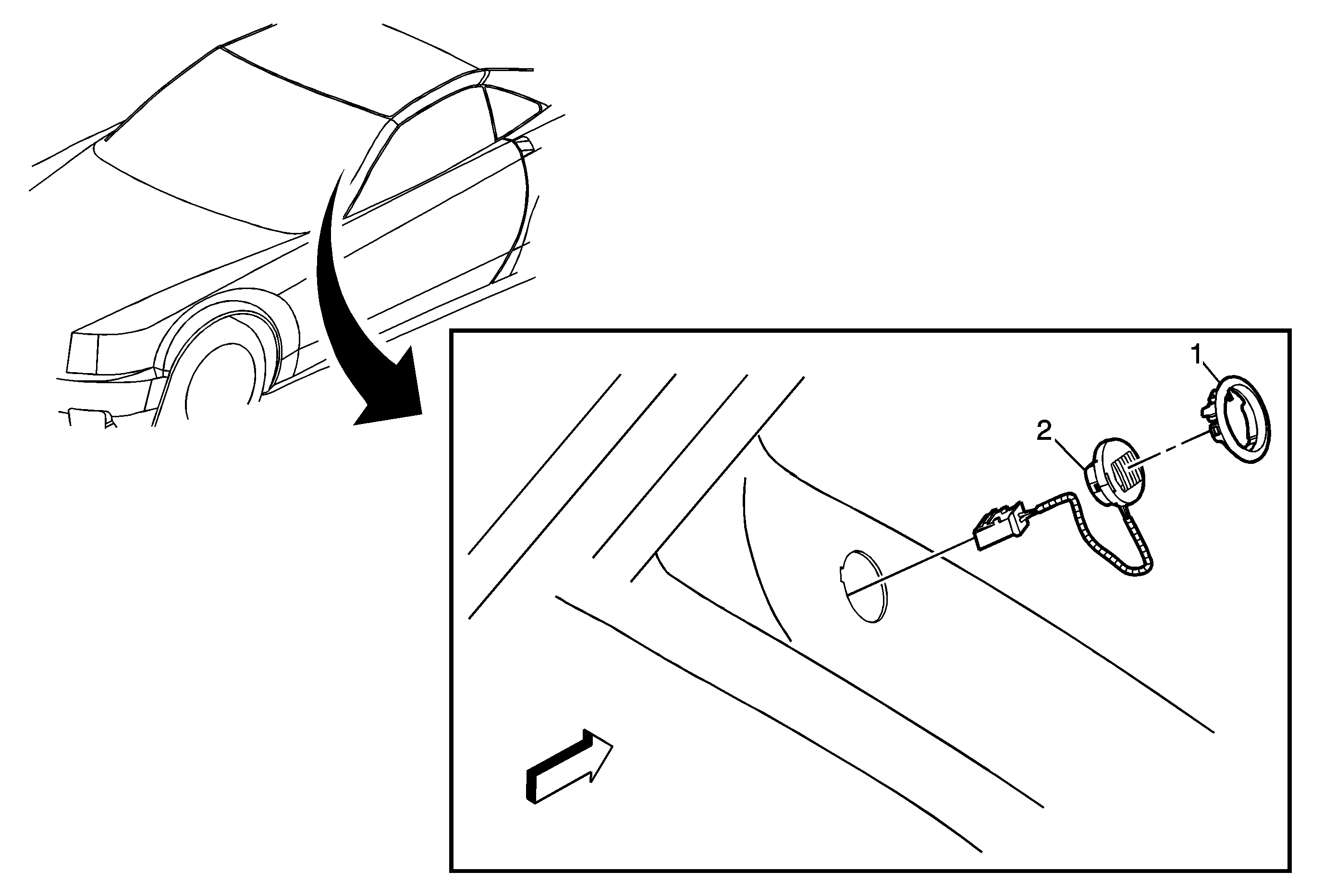 1
2