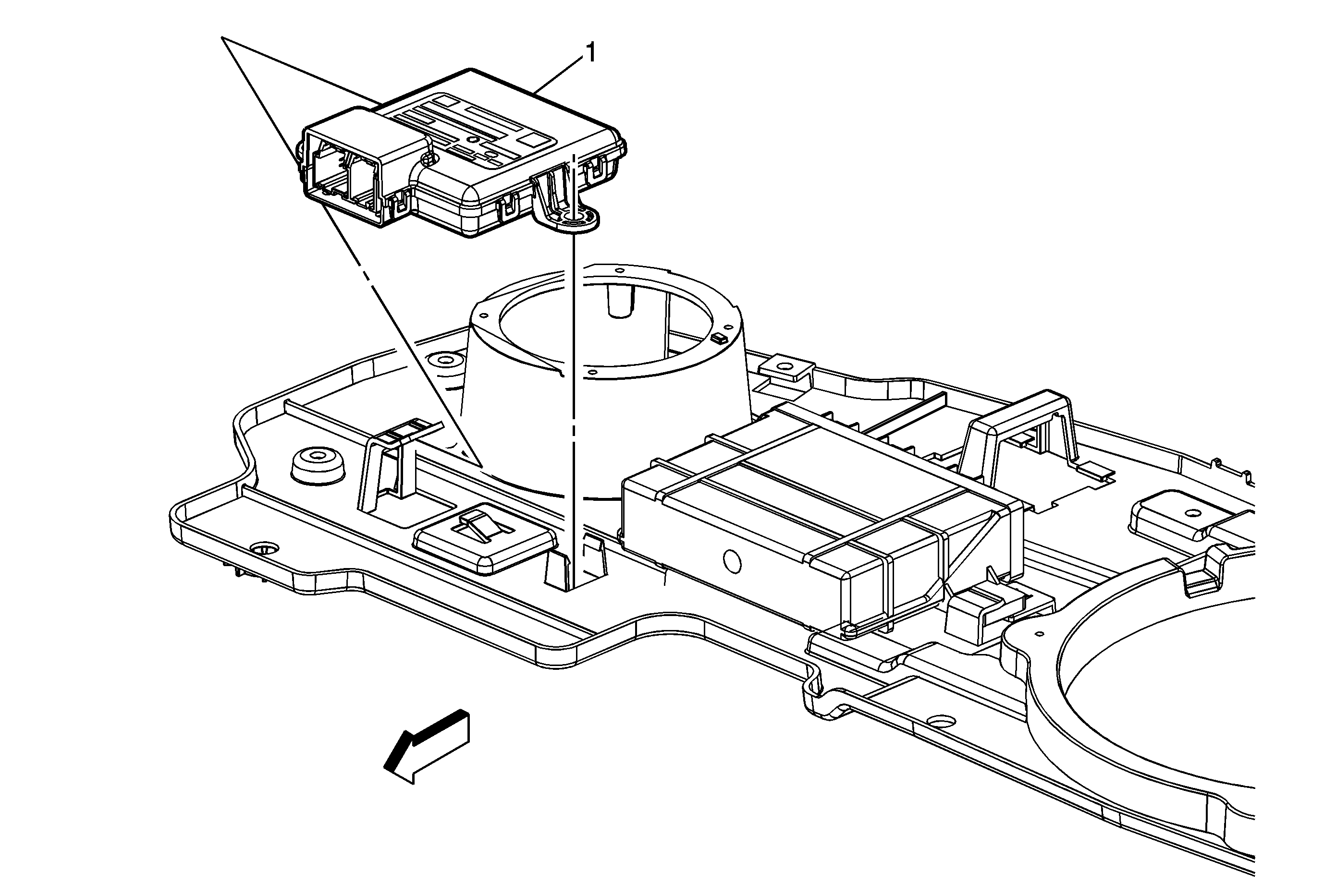 1