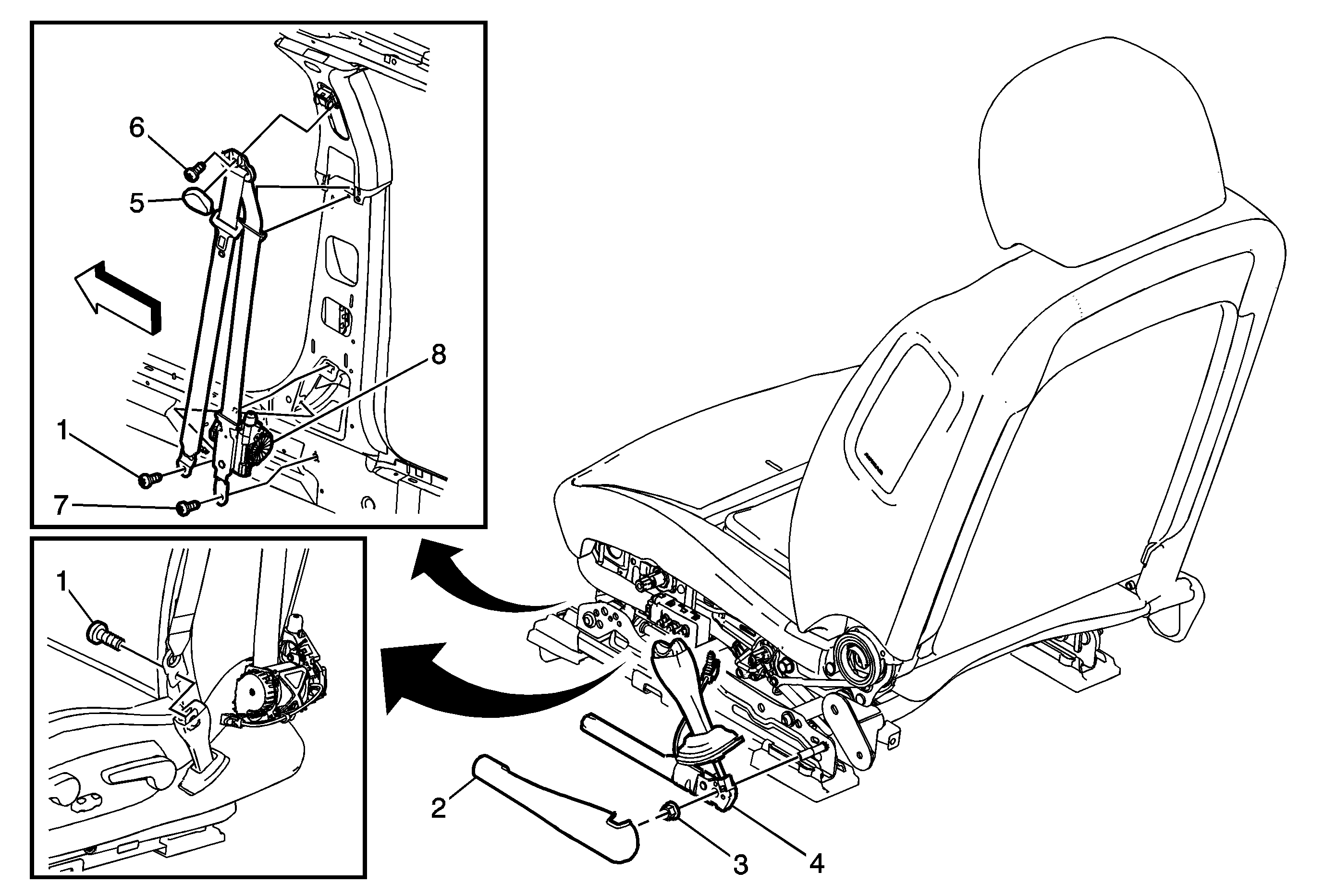 6
5
8
1
7
1
2
3
4