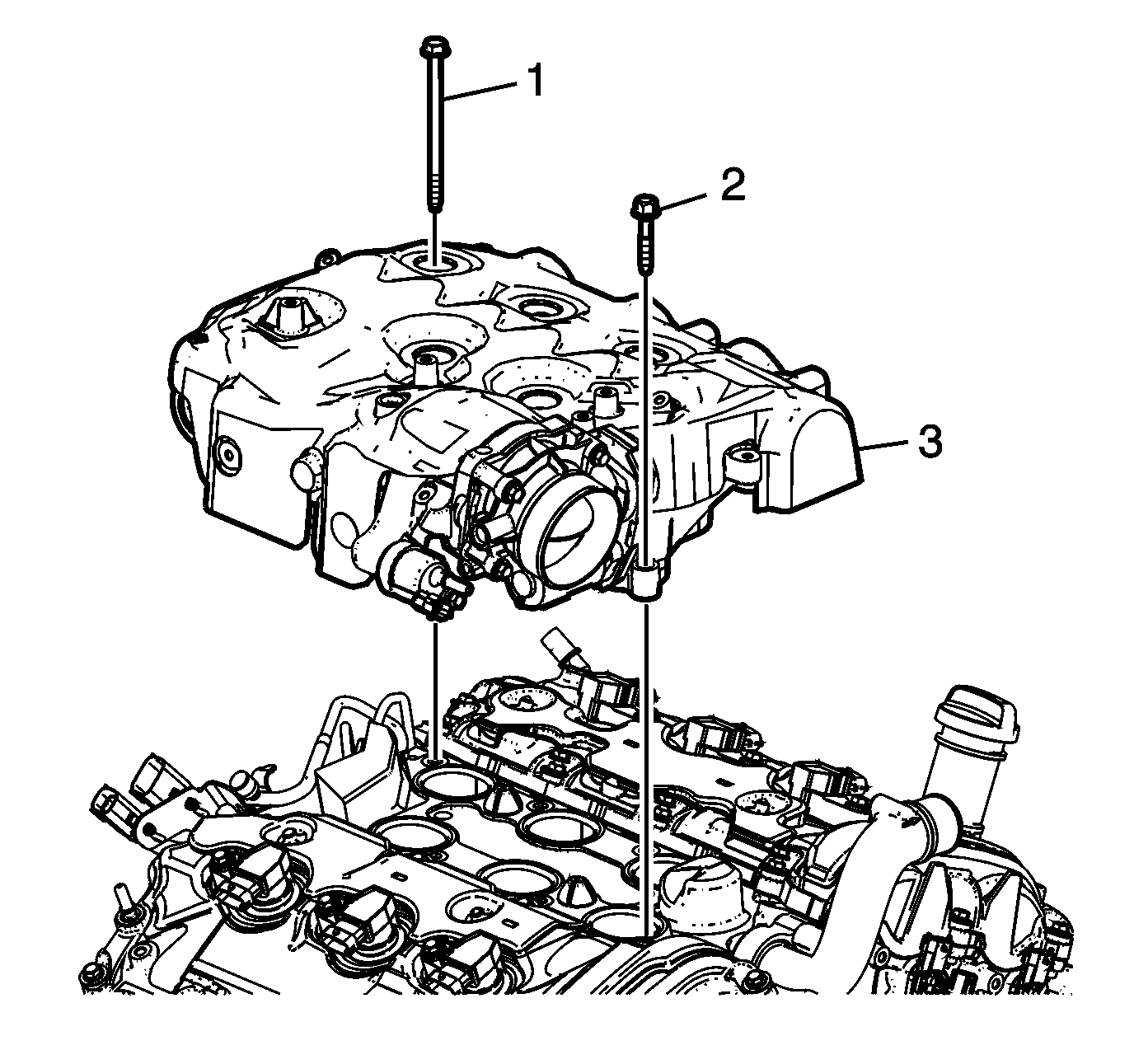 1
2
3