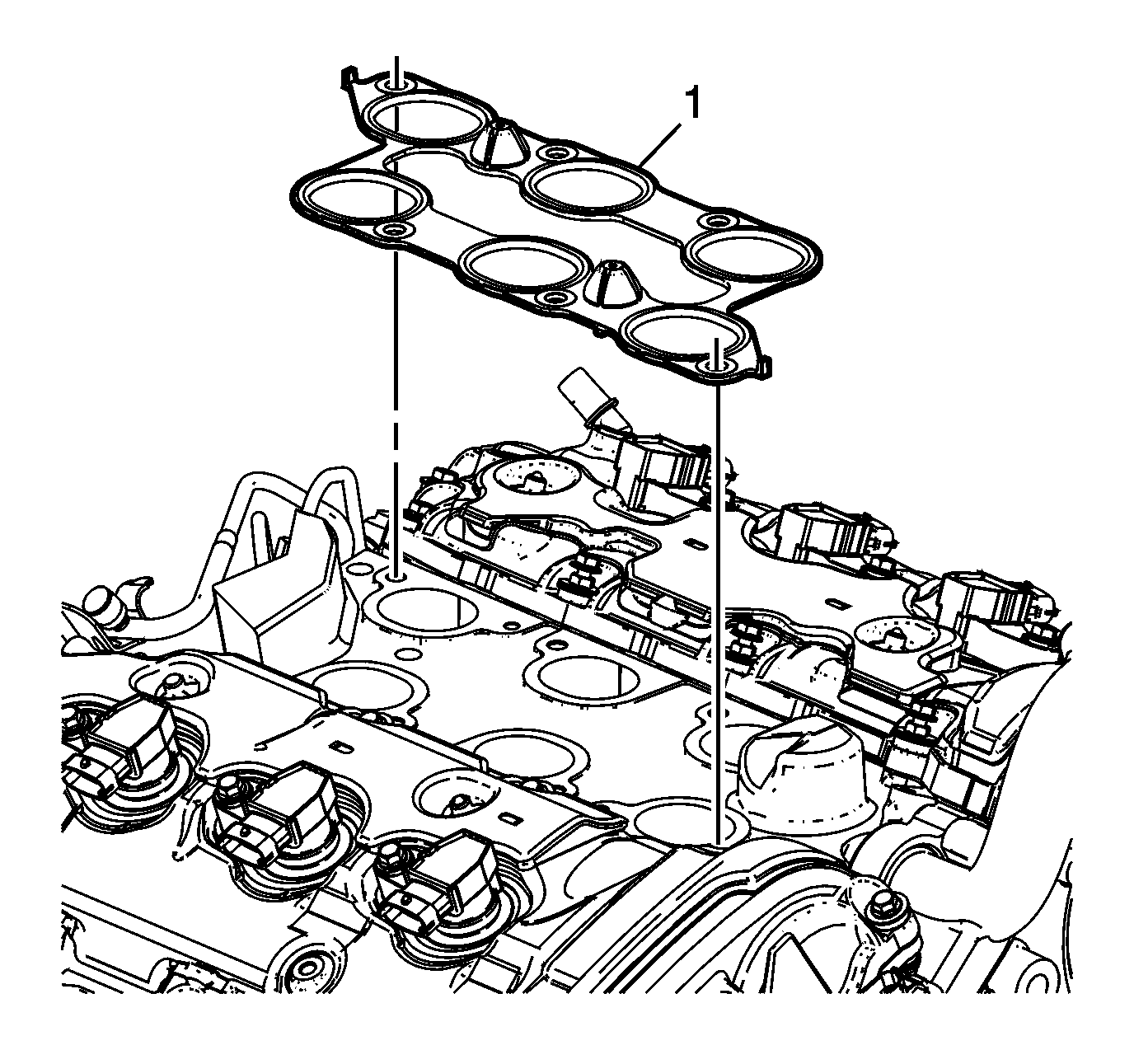 1