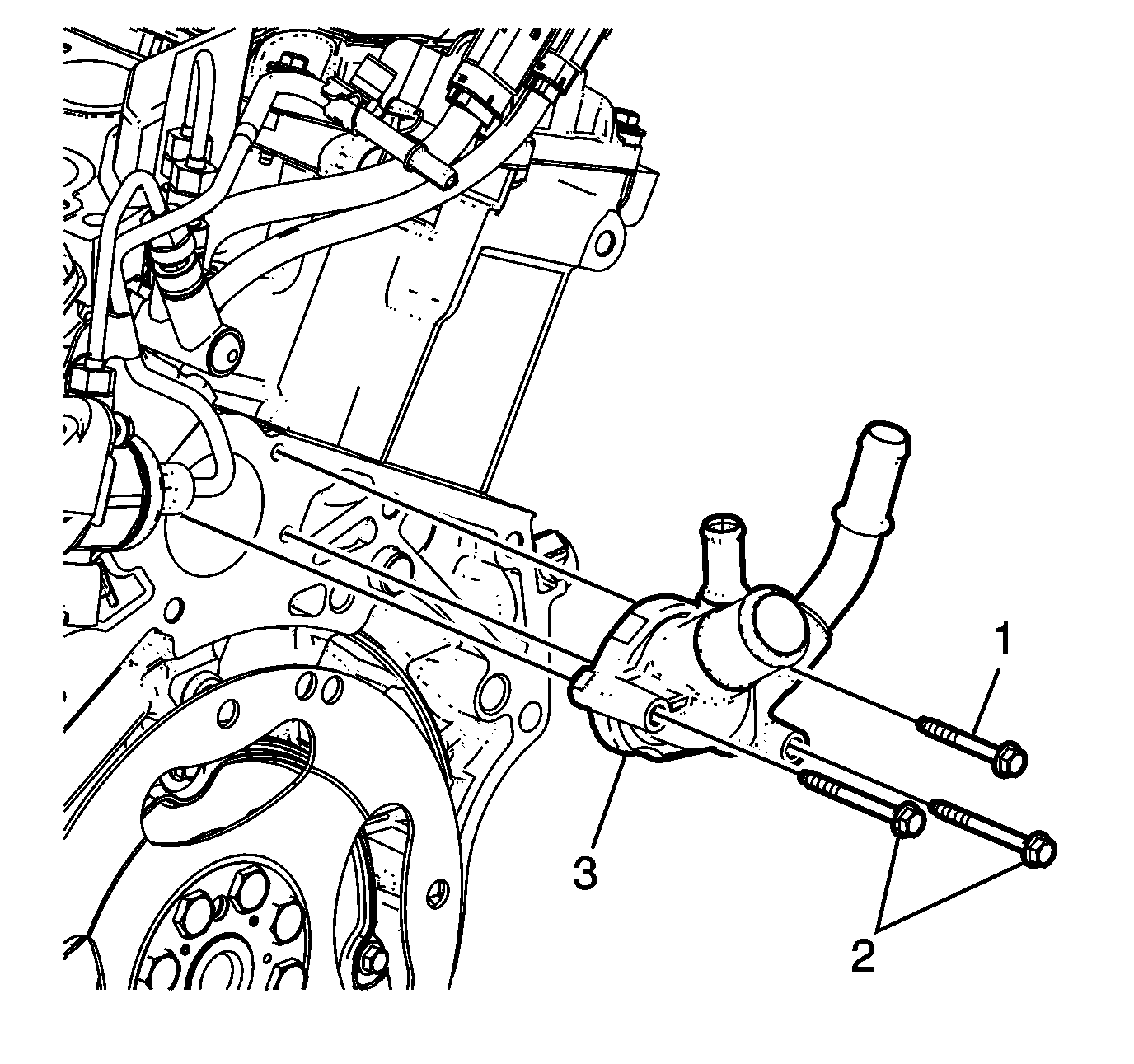 1
3
2