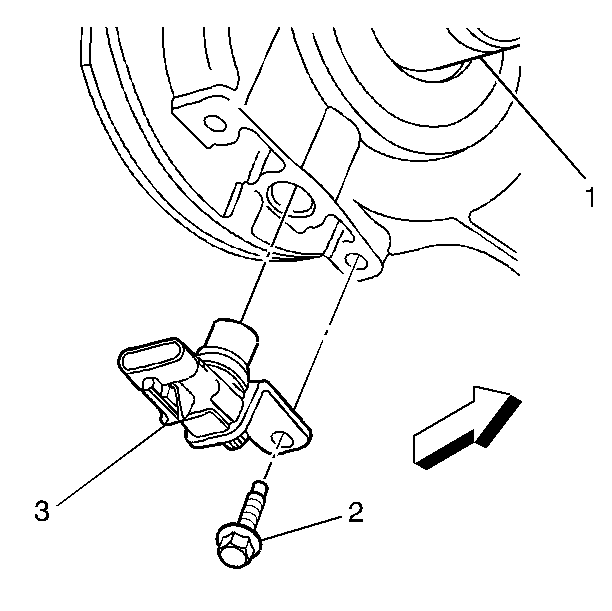 1
3
2