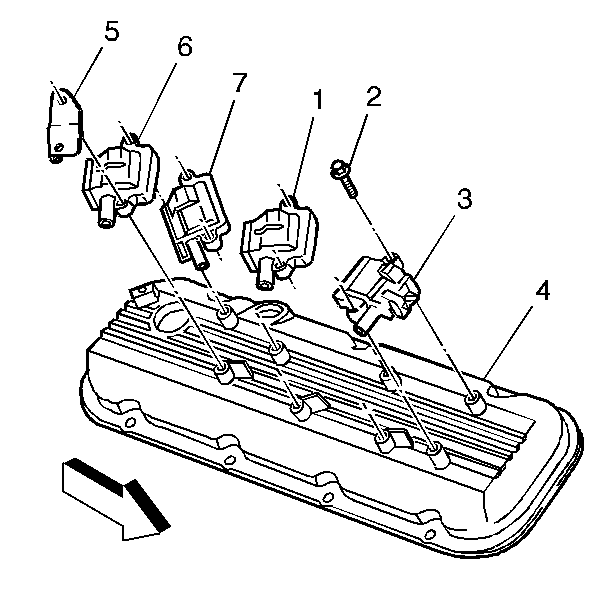 5
6
7
1
2
3
4