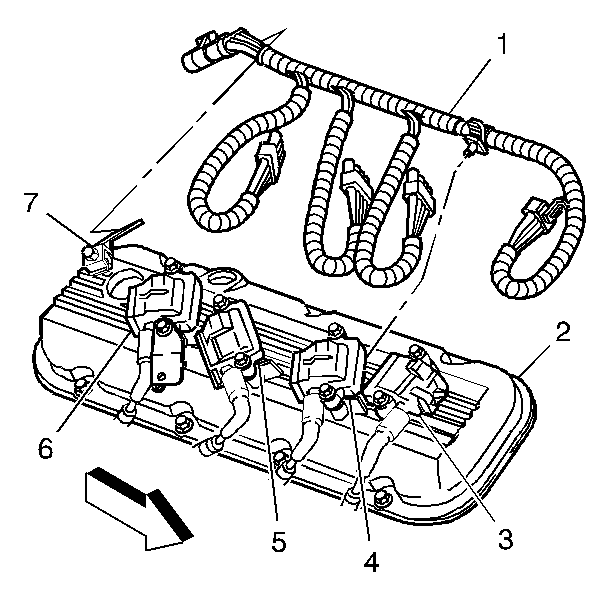 1
7
2
6
5
4
3